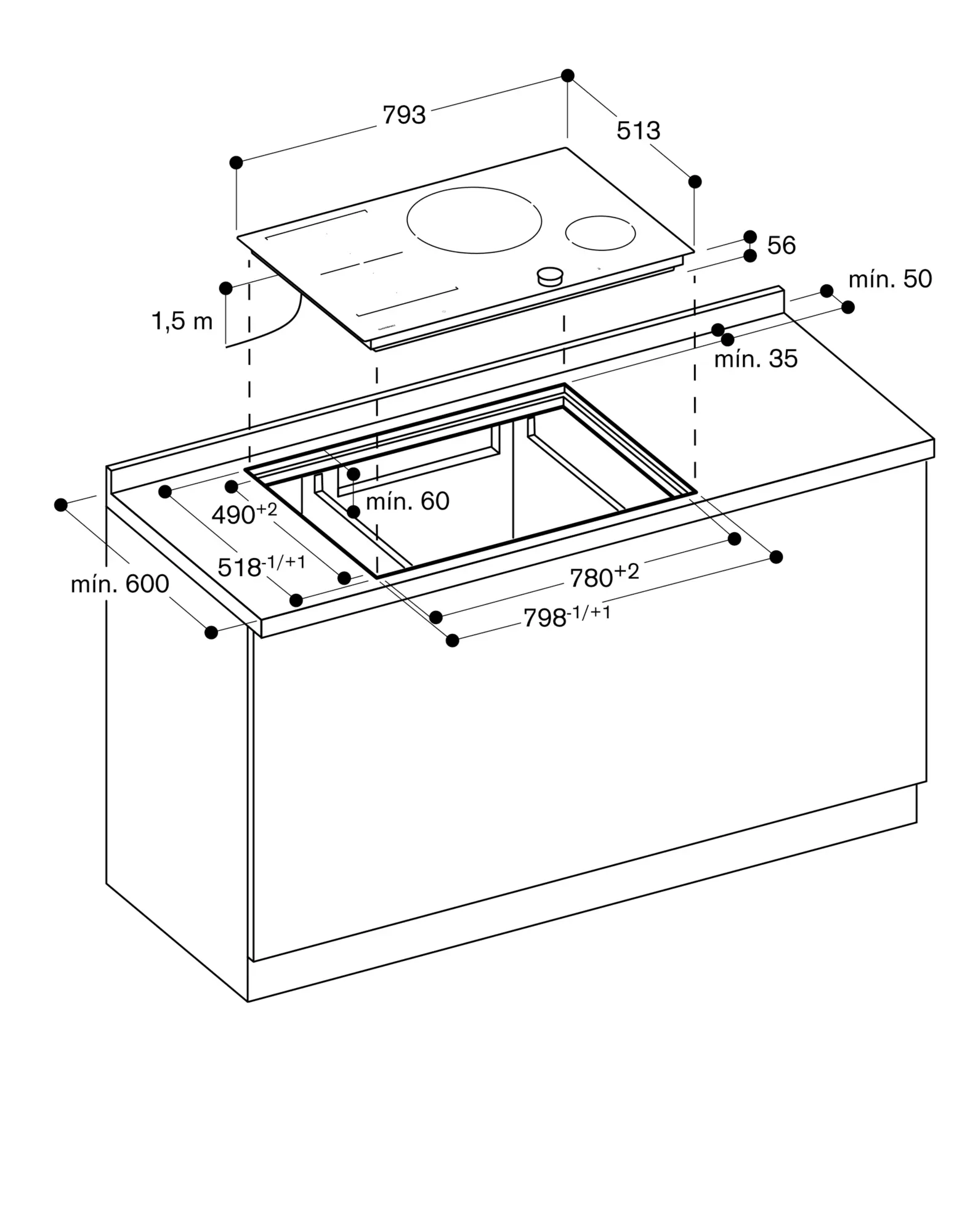 793

513

56

mín. 50

1,5 m

mín. 35

mín. 60

$490^{+2}$

$518^{-1/+1}$

mín. 600

$780^{+2}$

$798^{-1/+1}$