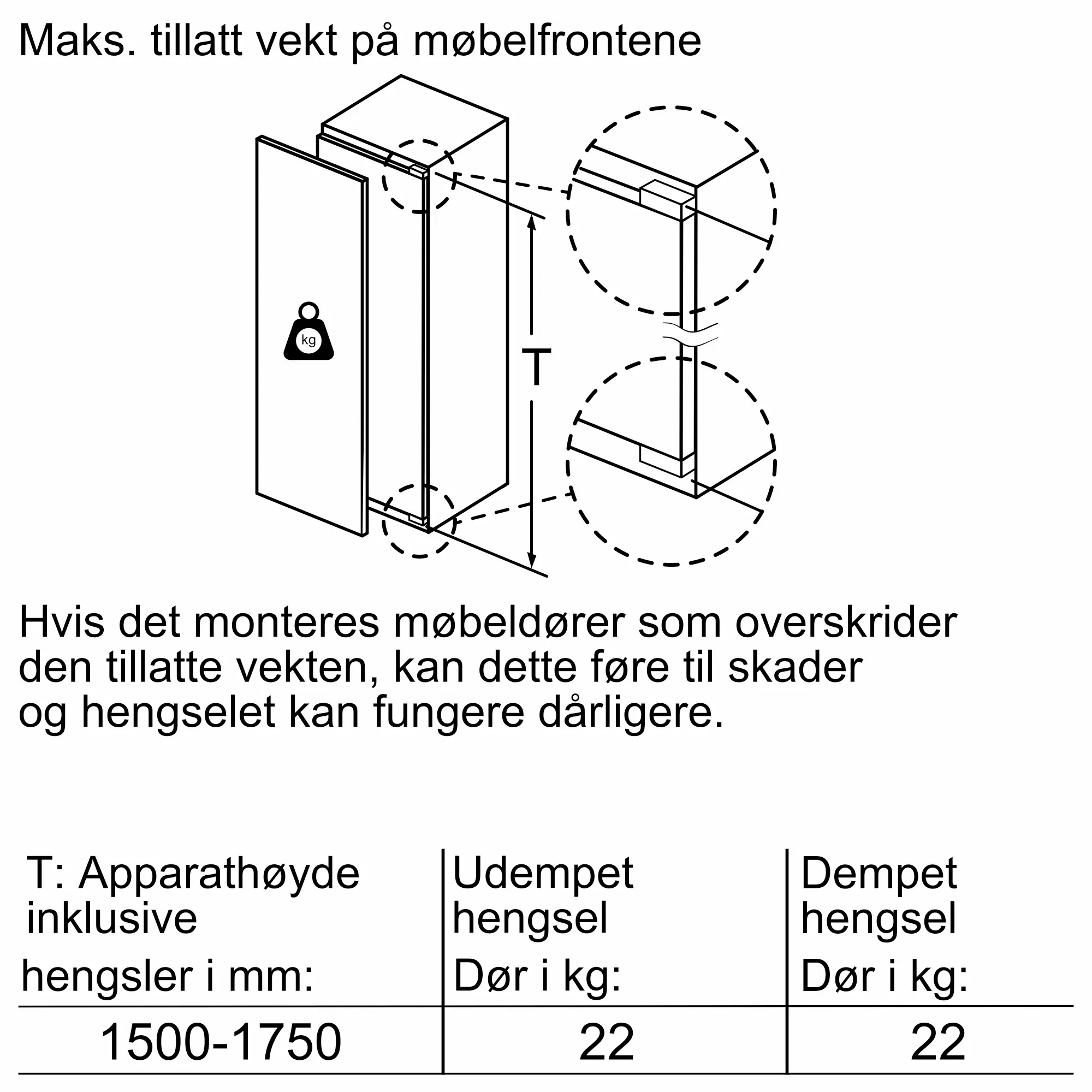 Maks. tillatt vekt på møbelfrontene

kg

T

Hvis det monteres møbeldører som overskrider den tillatte vekten, kan dette føre til skader og hengselet kan fungere dårligere.

| T: Apparathøyde inklusive hengsler i mm: | Udempet hengsel Dør i kg: | Dempet hengsel Dør i kg: |
|---|---|---|
| 1500-1750 | 22 | 22 |