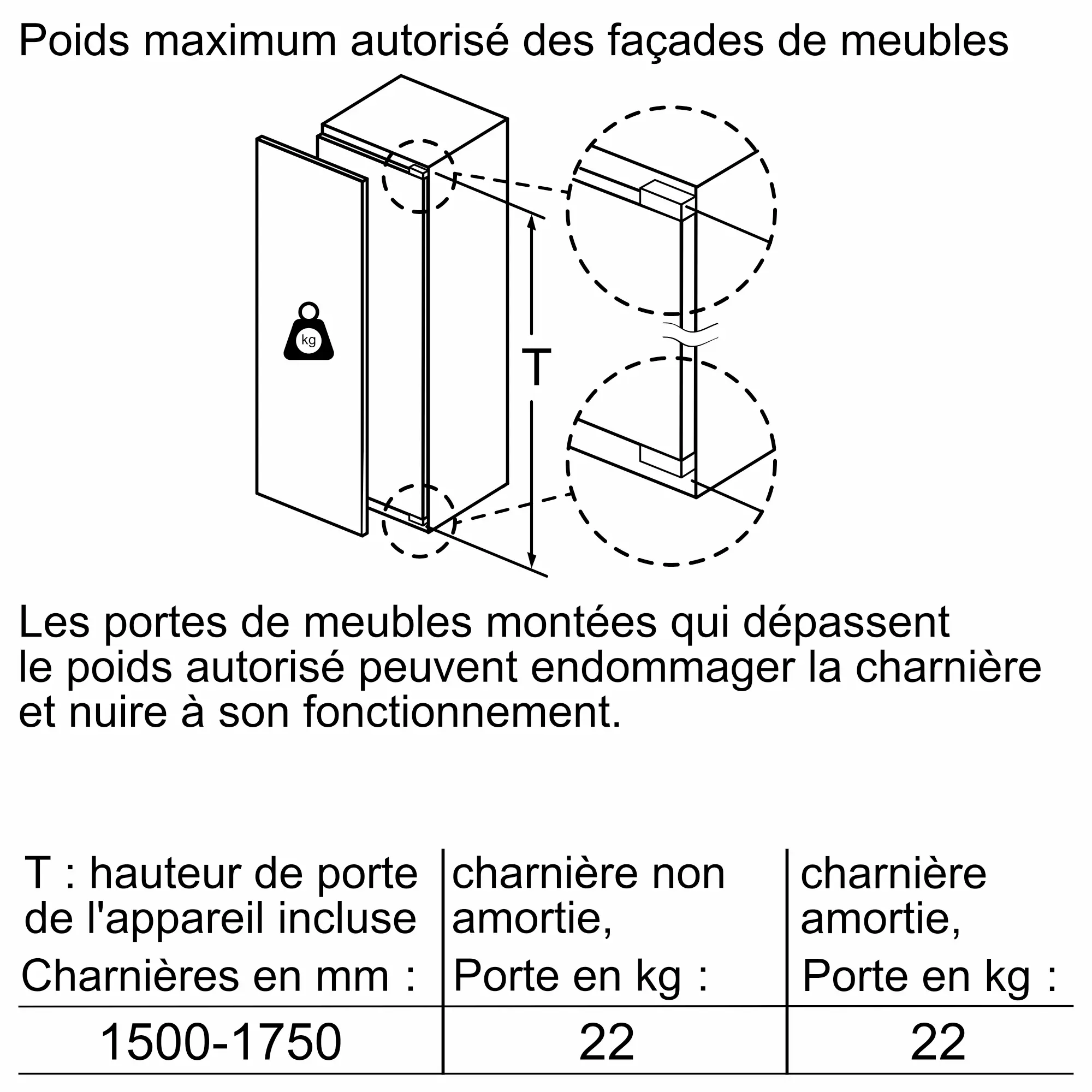 Poids maximum autorisé des façades de meubles

kg

T

Les portes de meubles montées qui dépassent le poids autorisé peuvent endommager la charnière et nuire à son fonctionnement.

| T : hauteur de porte de l'appareil incluse Charnières en mm : | charnière non amortie, Porte en kg : | charnière amortie, Porte en kg : |
|---|---|---|
| 1500-1750 | 22 | 22 |