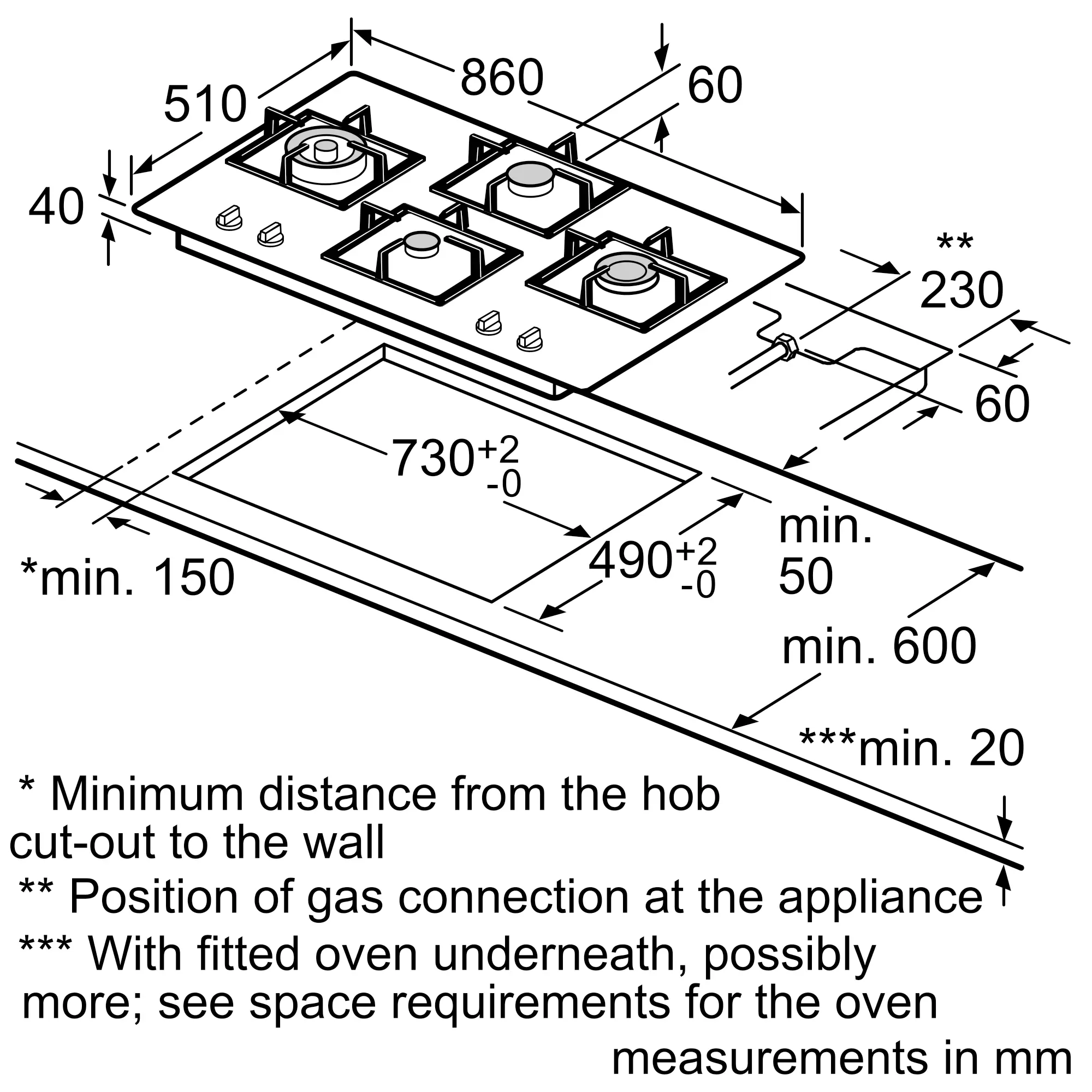 510

860

60

40

**
230

60

$730^{+2}_{-0}$

$490^{+2}_{-0}$

min.
50

*min. 150

min. 600

***min. 20

* Minimum distance from the hob cut-out to the wall

** Position of gas connection at the appliance

*** With fitted oven underneath, possibly more; see space requirements for the oven

measurements in mm