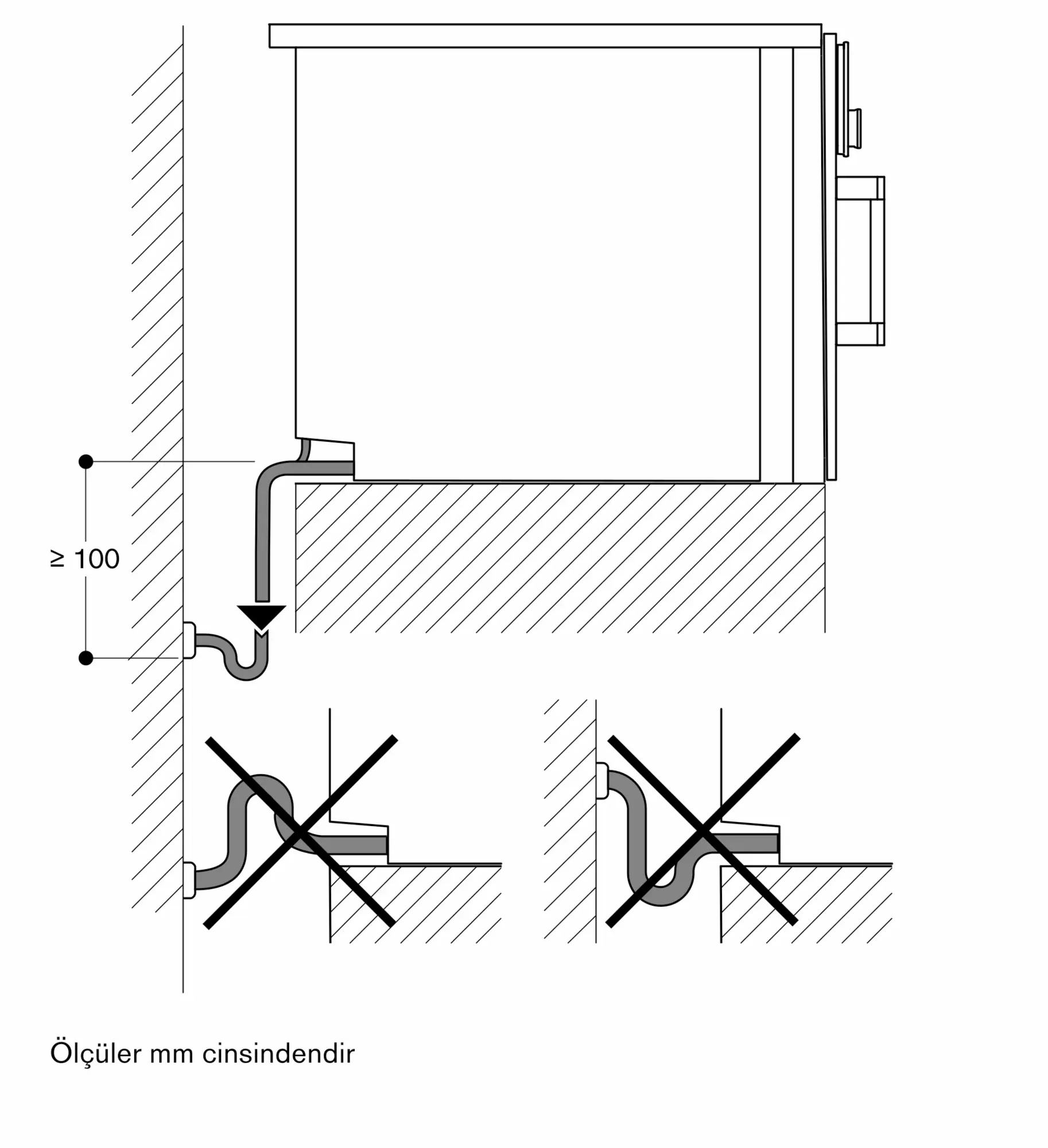 $\geq 100$

Ölçüler mm cinsindendir