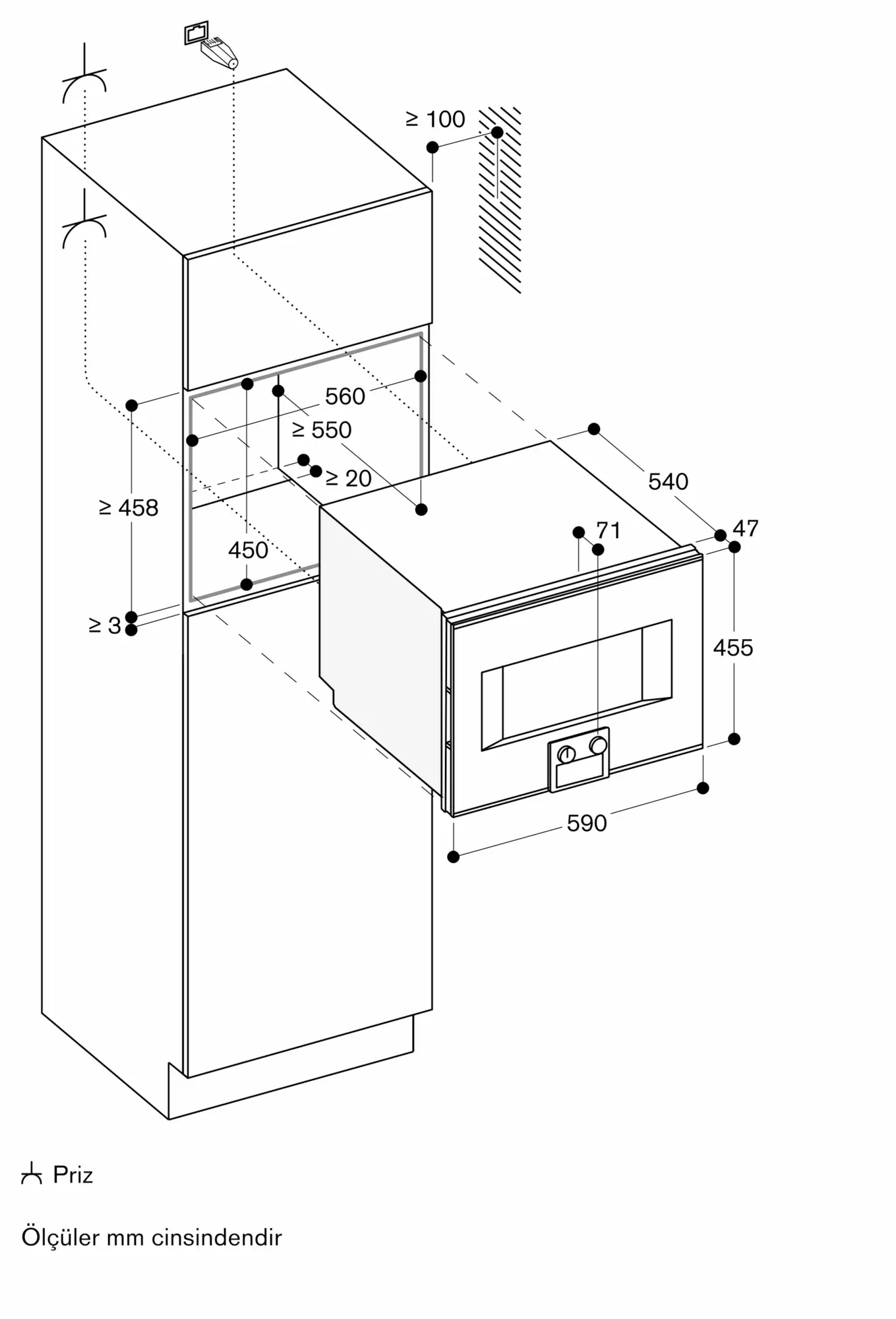 ≥ 100

560

≥ 550

≥ 20

≥ 458

450

≥ 3

540

47

71

455

590

Priz

Ölçüler mm cinsindendir