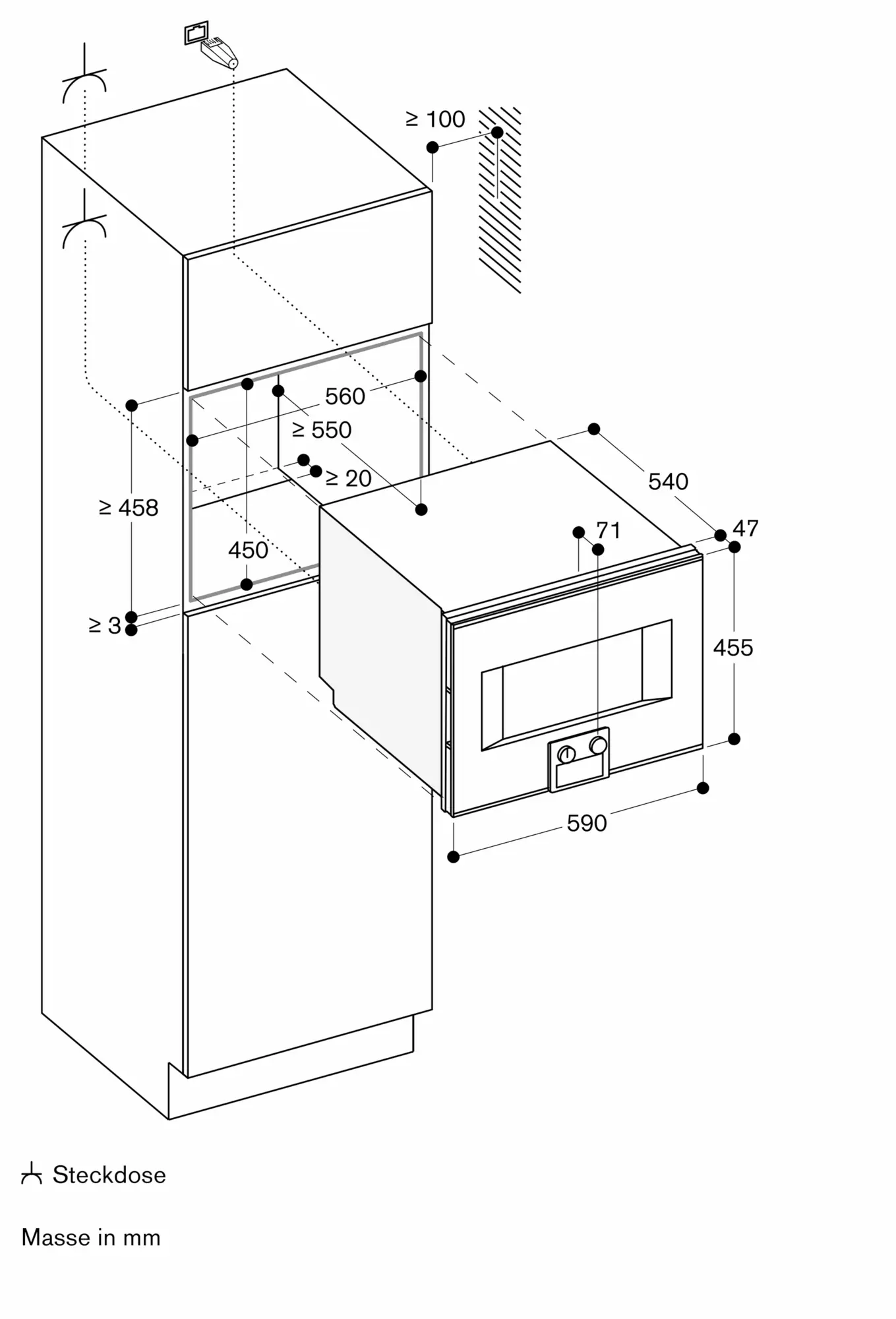 ≥ 100

560

≥ 550

≥ 20

≥ 458

450

≥ 3

540

71

47

455

590

Steckdose

Masse in mm