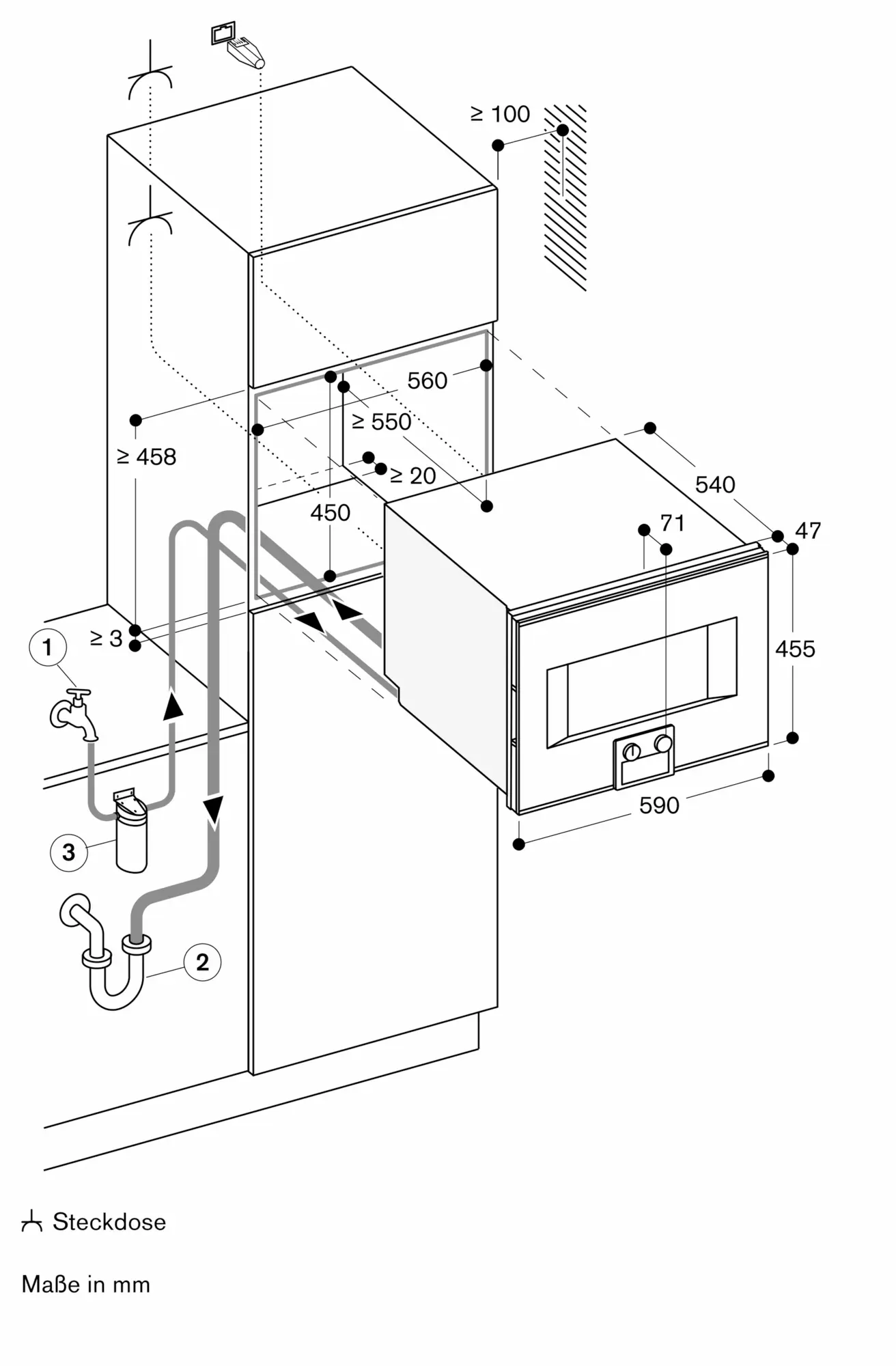 ≥ 100

560

≥ 550

≥ 458

≥ 20

450

540

71

47

455

≥ 3

1

3

2

590

Steckdose

Maße in mm