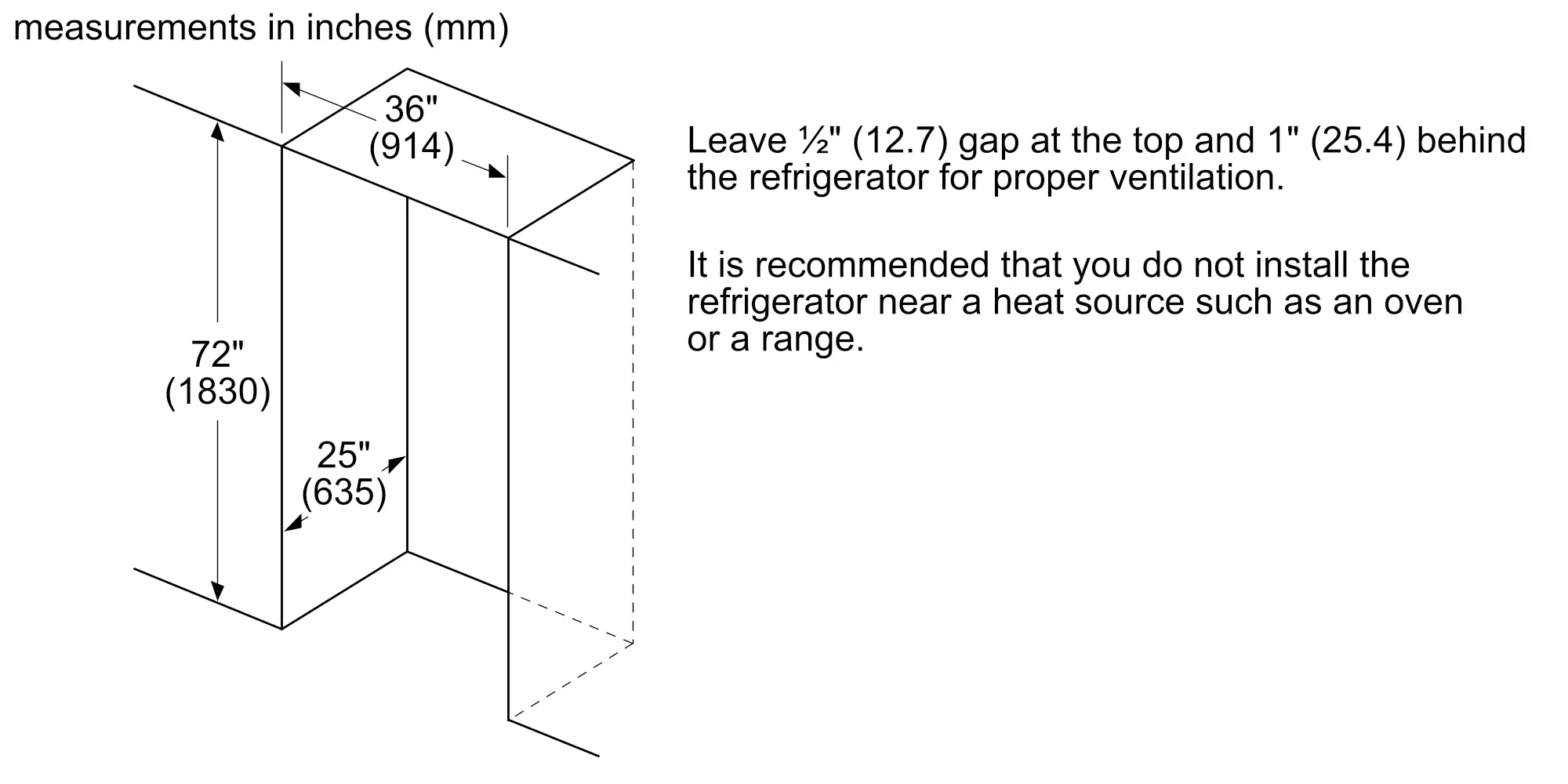 measurements in inches (mm)

36"
(914)

72"
(1830)

25"
(635)

Leave ½" (12.7) gap at the top and 1" (25.4) behind the refrigerator for proper ventilation.

It is recommended that you do not install the refrigerator near a heat source such as an oven or a range.