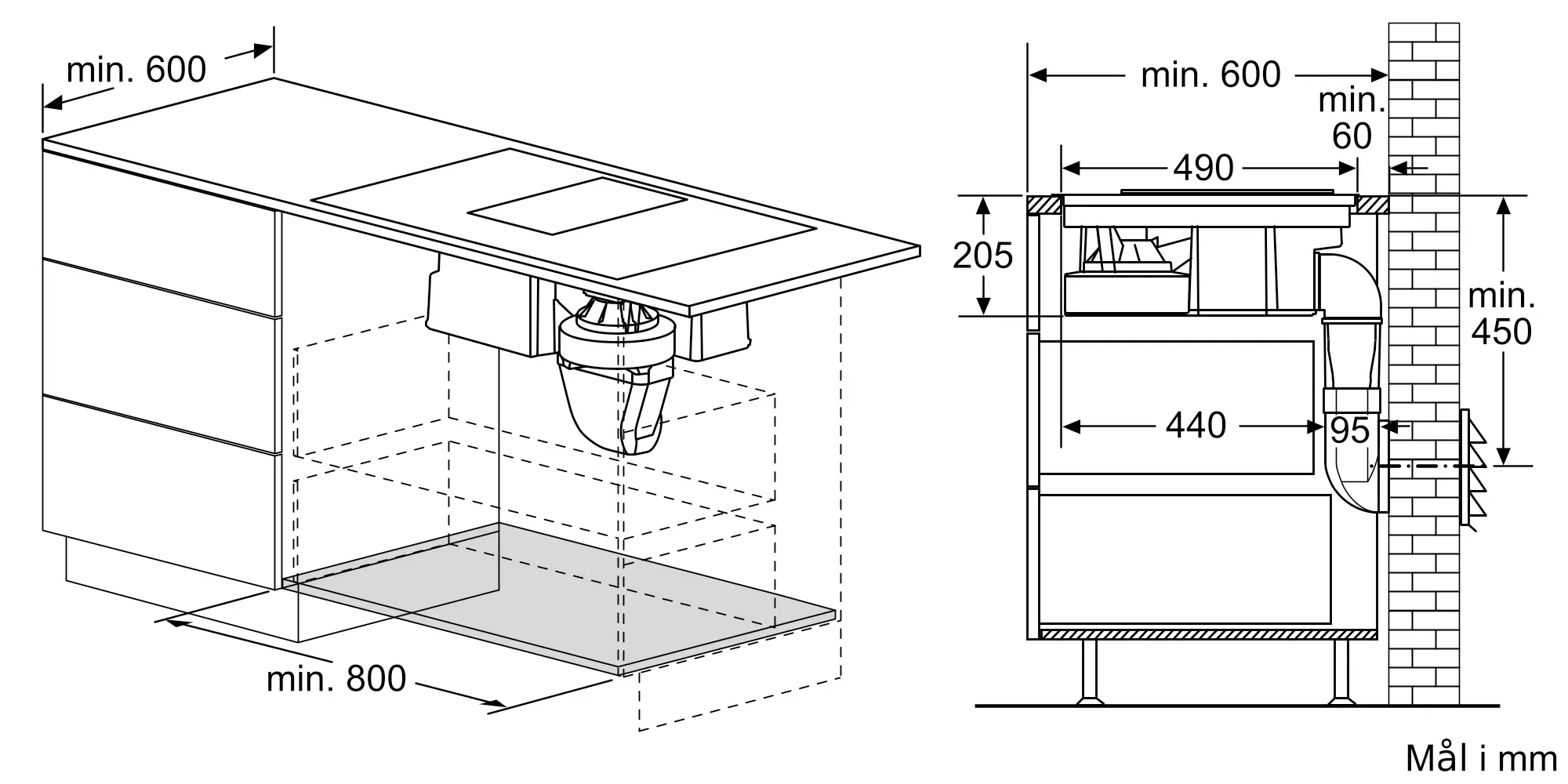 min. 600

min. 800

min. 600

min. 60

490

205

min. 450

440

95

Mål i mm