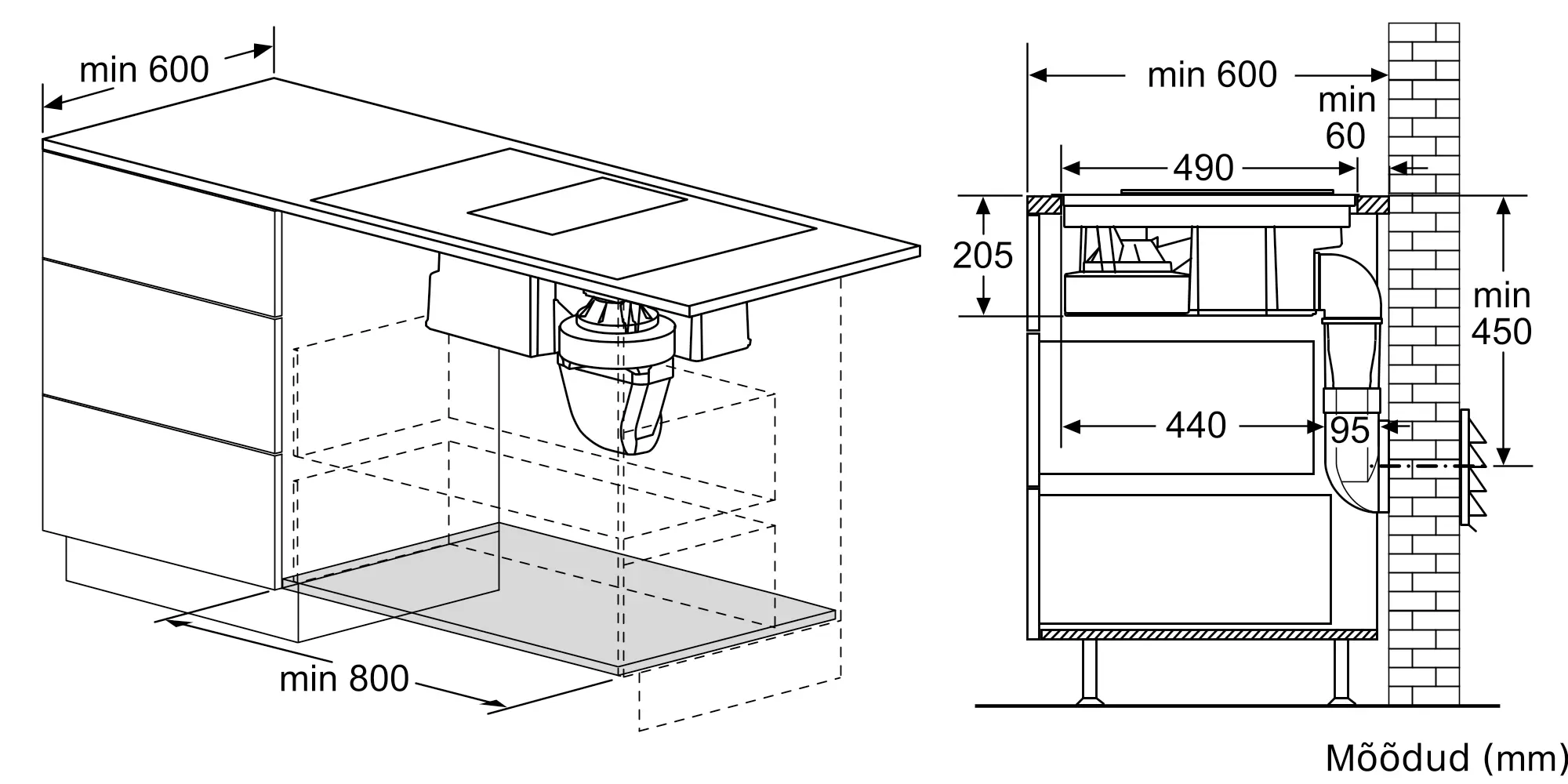 min 600

min 800

min 600

min
60

490

205

min
450

440

95

Mõõdud (mm)