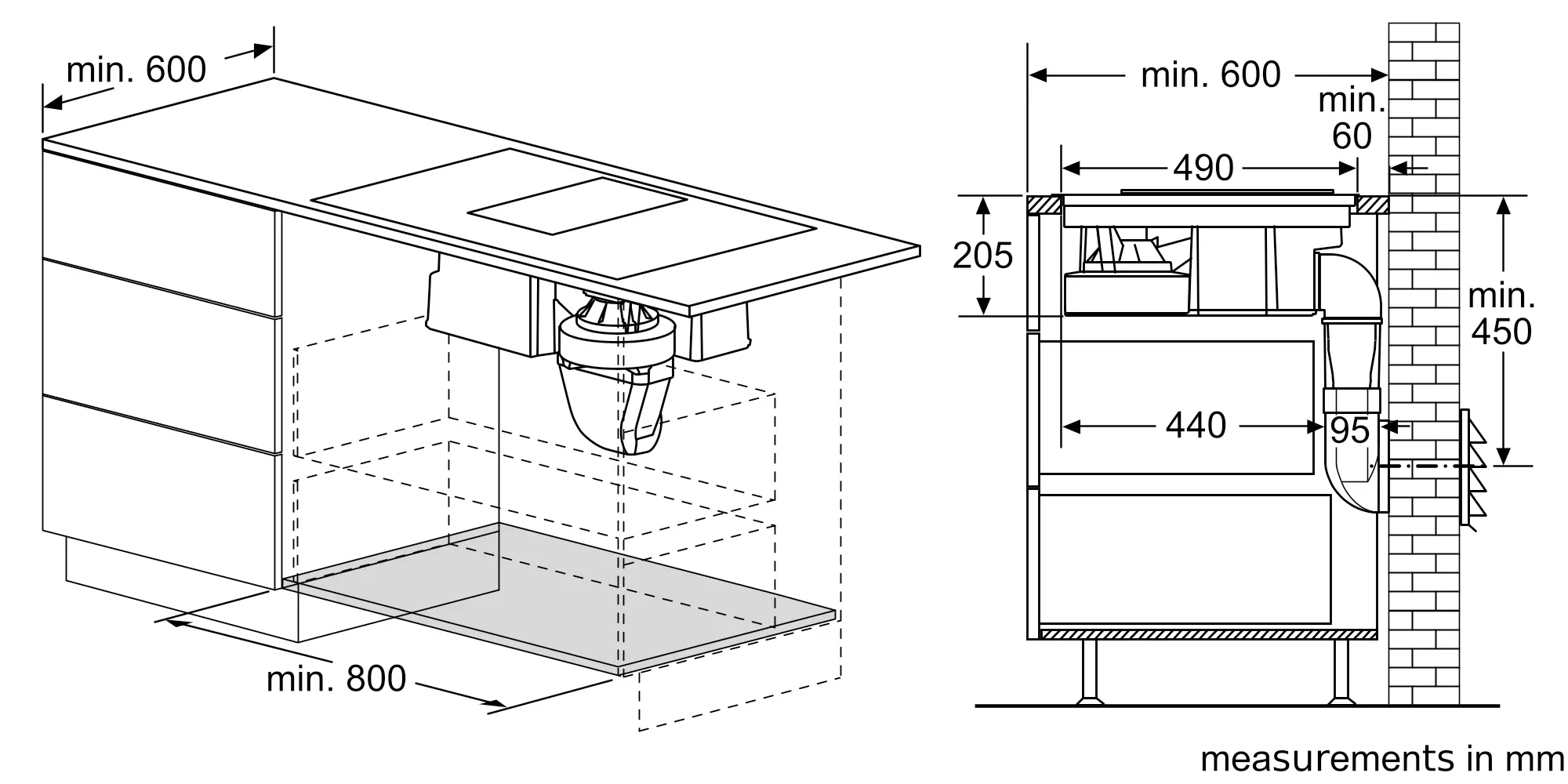 min. 600

min. 800

min. 600

min. 60

490

205

min. 450

440

95

measurements in mm