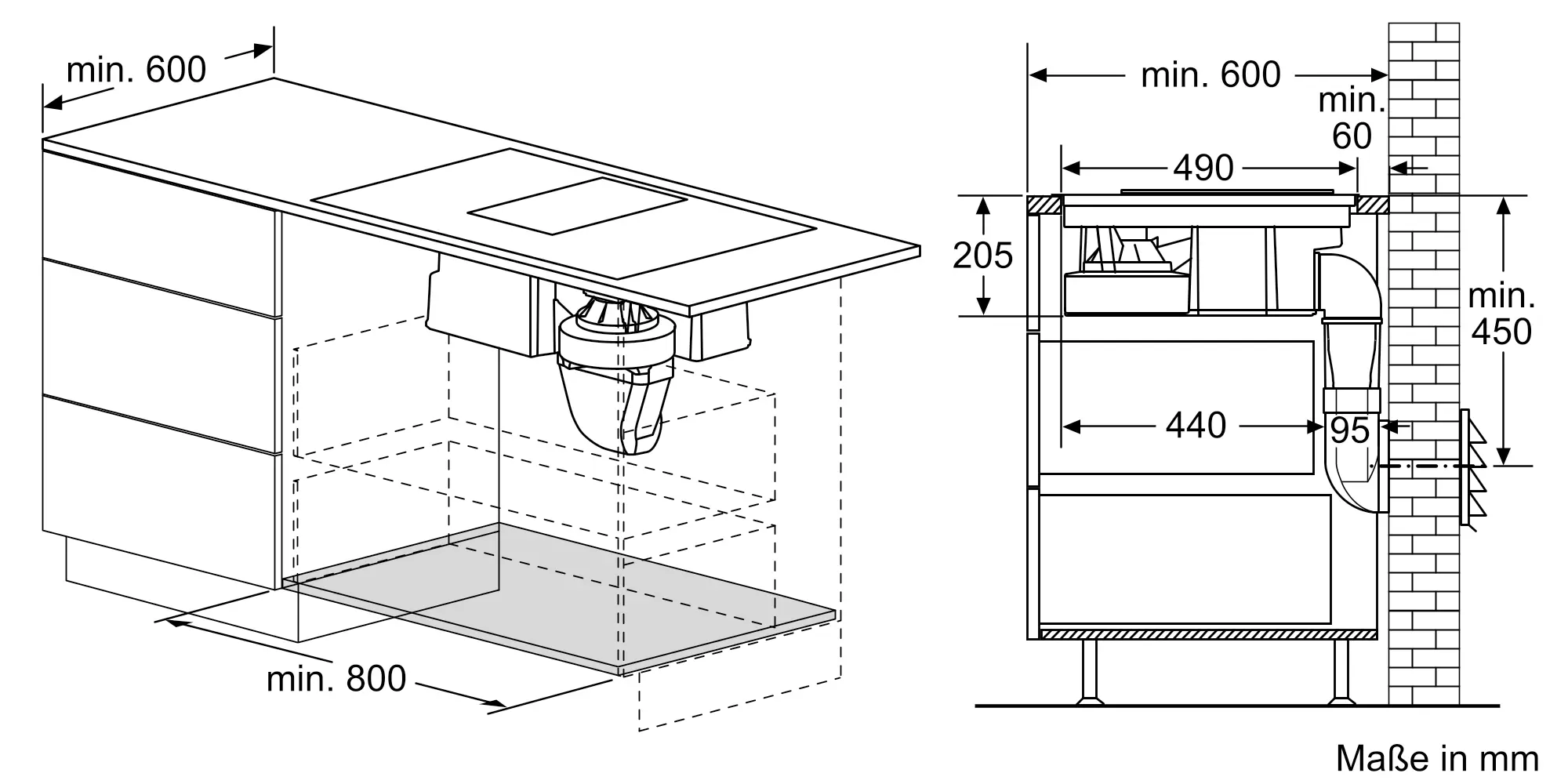 min. 600

min. 800

min. 600

min.
60

490

205

min.
450

440

95

Maße in mm