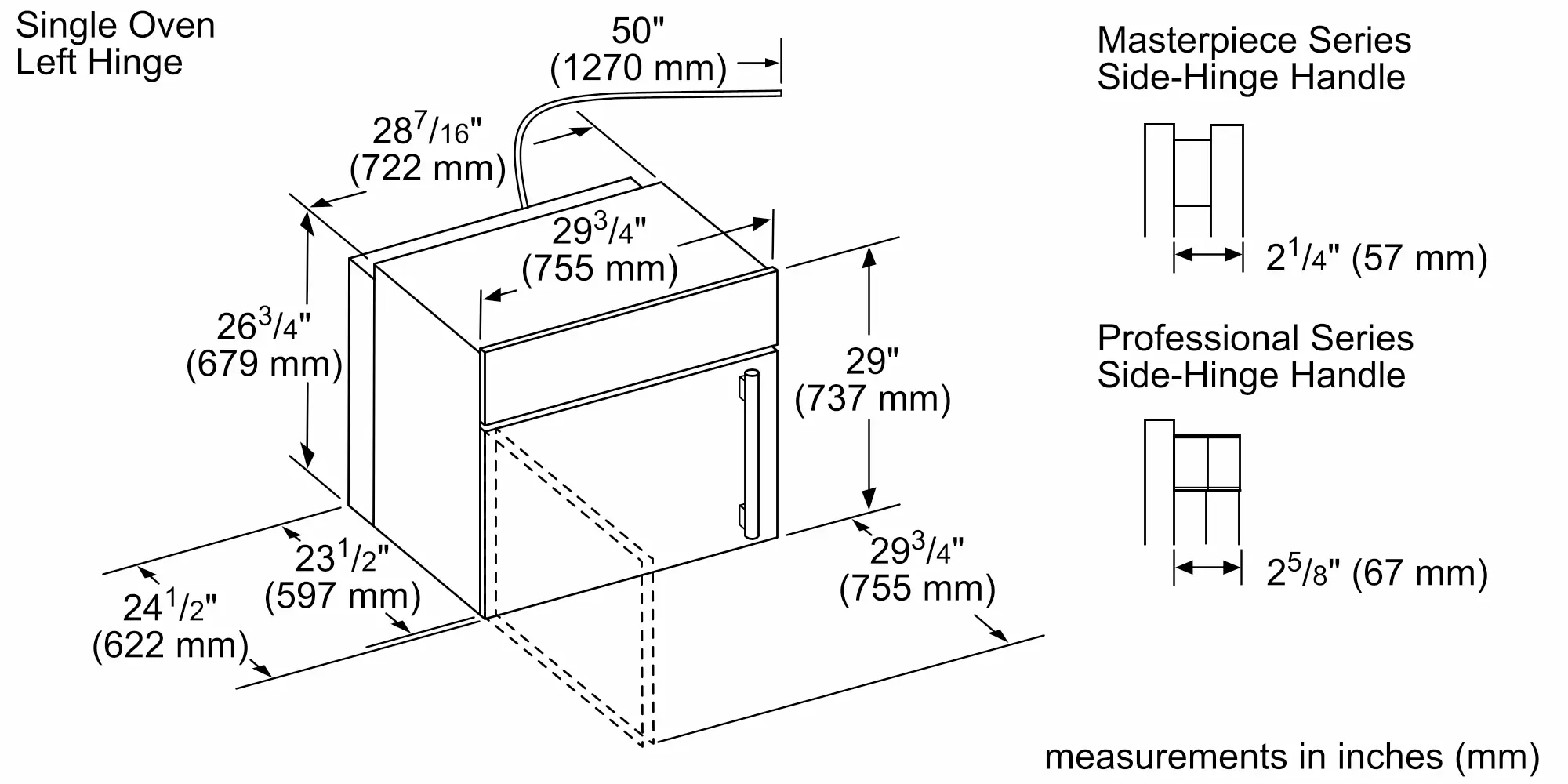 Single Oven
Left Hinge

50"
(1270 mm)

$28^{7}/_{16}$"
(722 mm)

$29^{3}/_{4}$"
(755 mm)

$26^{3}/_{4}$"
(679 mm)

29"
(737 mm)

$23^{1}/_{2}$"
(597 mm)

$24^{1}/_{2}$"
(622 mm)

$29^{3}/_{4}$"
(755 mm)

Masterpiece Series
Side-Hinge Handle

$2^{1}/_{4}$" (57 mm)

Professional Series
Side-Hinge Handle

$2^{5}/_{8}$" (67 mm)

measurements in inches (mm)