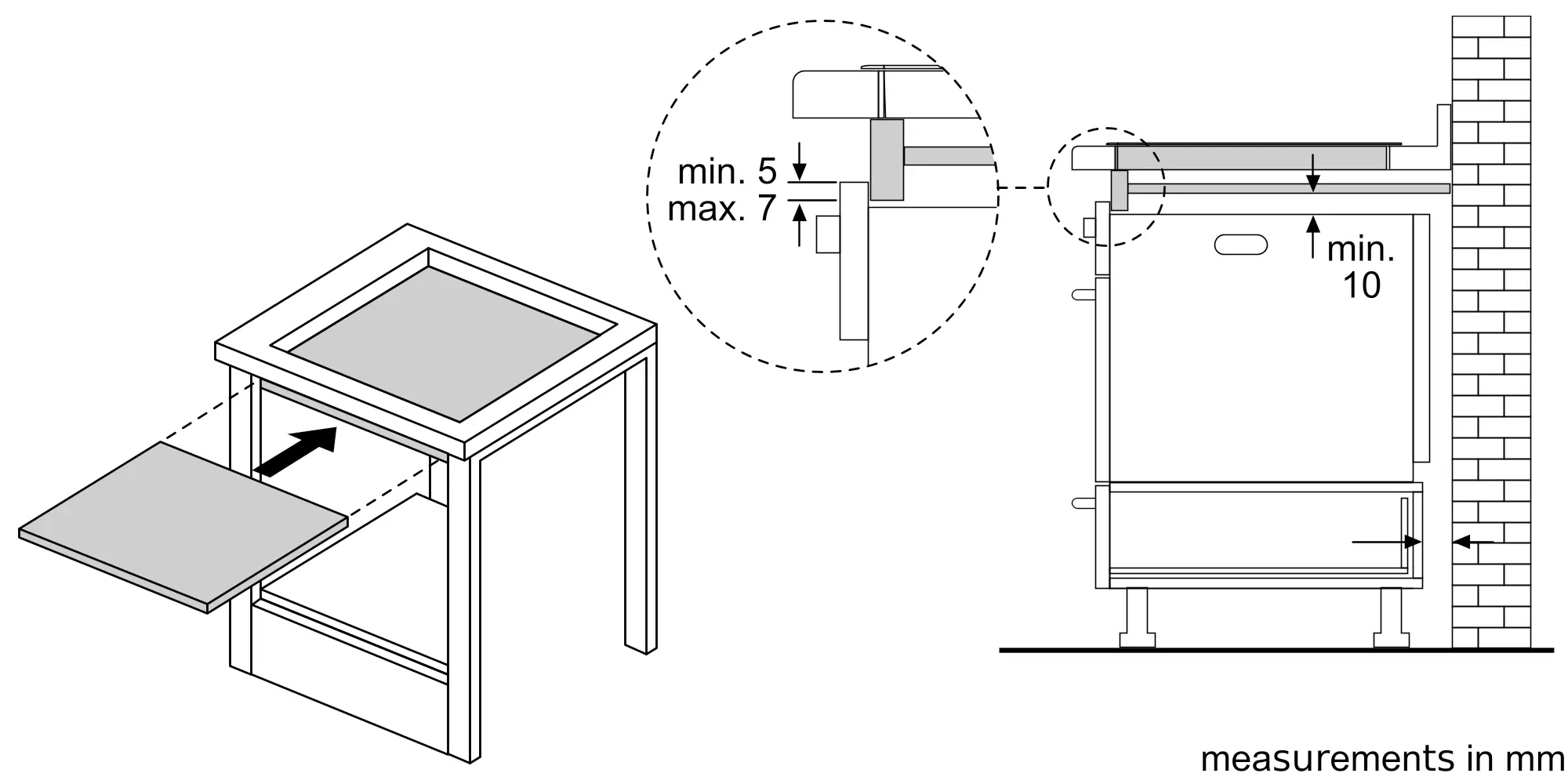 min. 5
max. 7

min.
10

measurements in mm