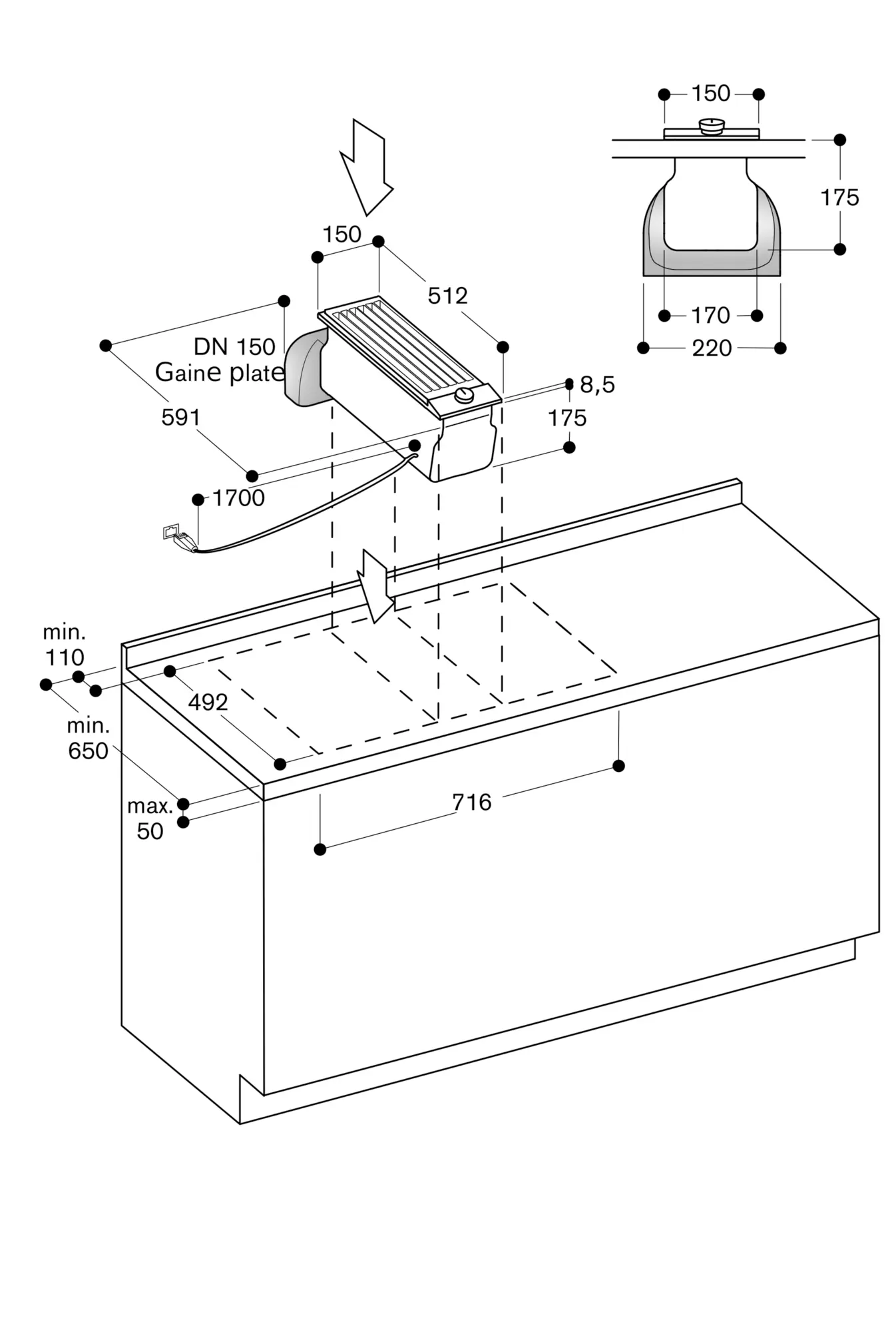 150

175

170

220

150

512

DN 150
Gaine plate

591

8,5

175

1700

min.
110

492

min.
650

max.
50

716