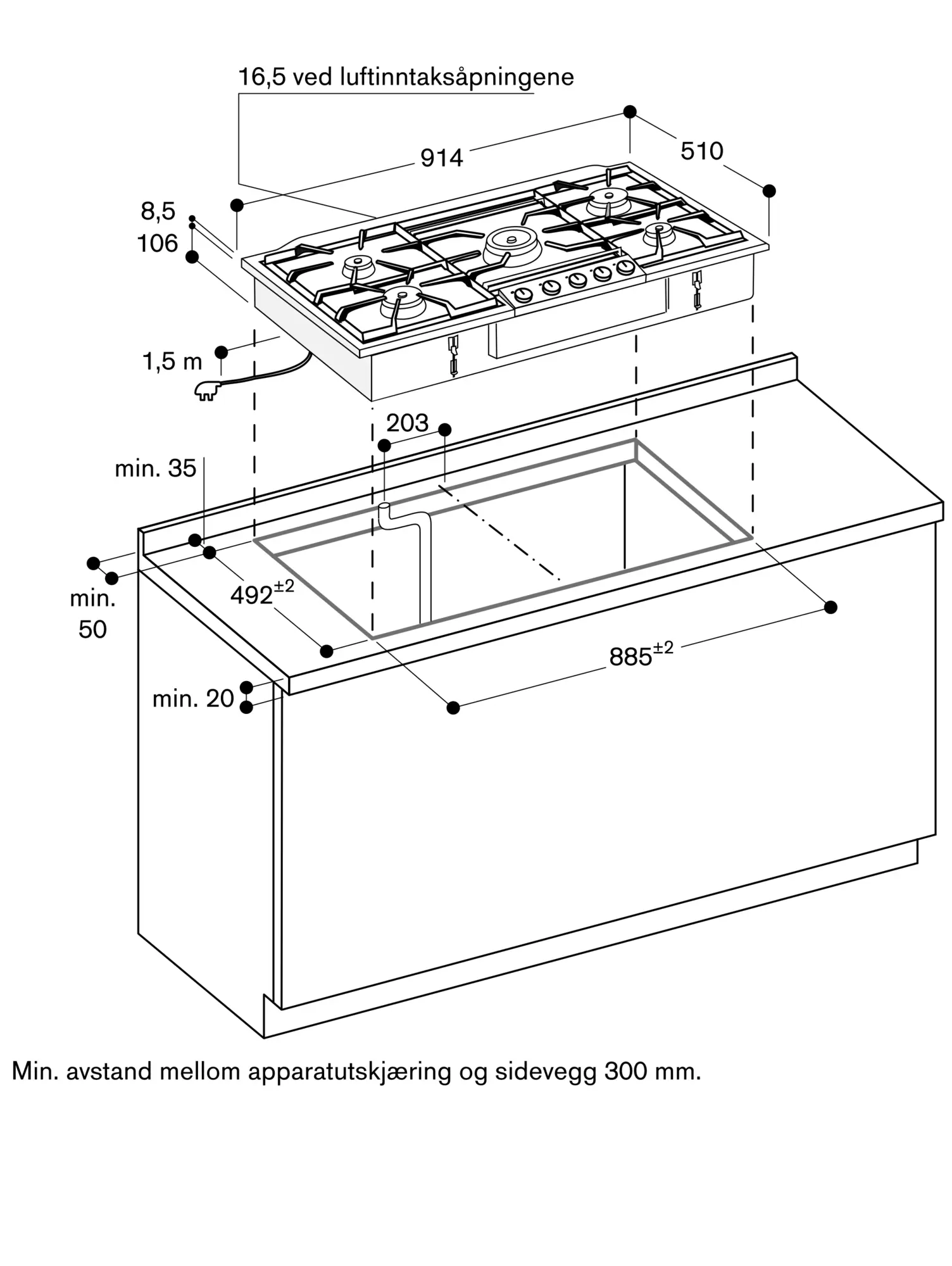 16,5 ved luftinntaksåpningene

914

510

8,5

106

1,5 m

203

min. 35

min. 50

$492^{\pm 2}$

$885^{\pm 2}$

min. 20

Min. avstand mellom apparatutskjæring og sidevegg 300 mm.