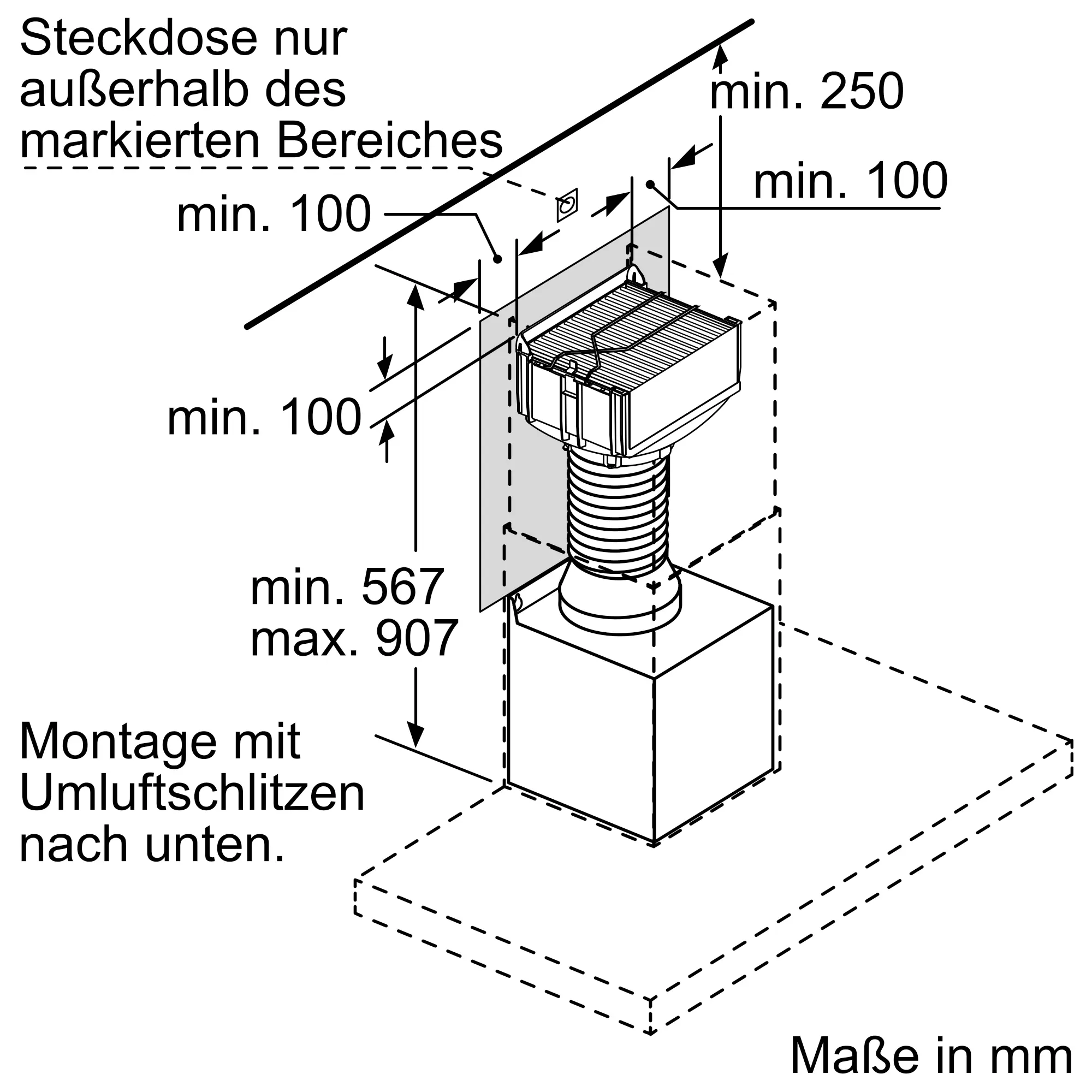 Steckdose nur außerhalb des markierten Bereiches

min. 250

min. 100

min. 100

min. 100

min. 567
max. 907

Montage mit Umluftschlitzen nach unten.

Maße in mm