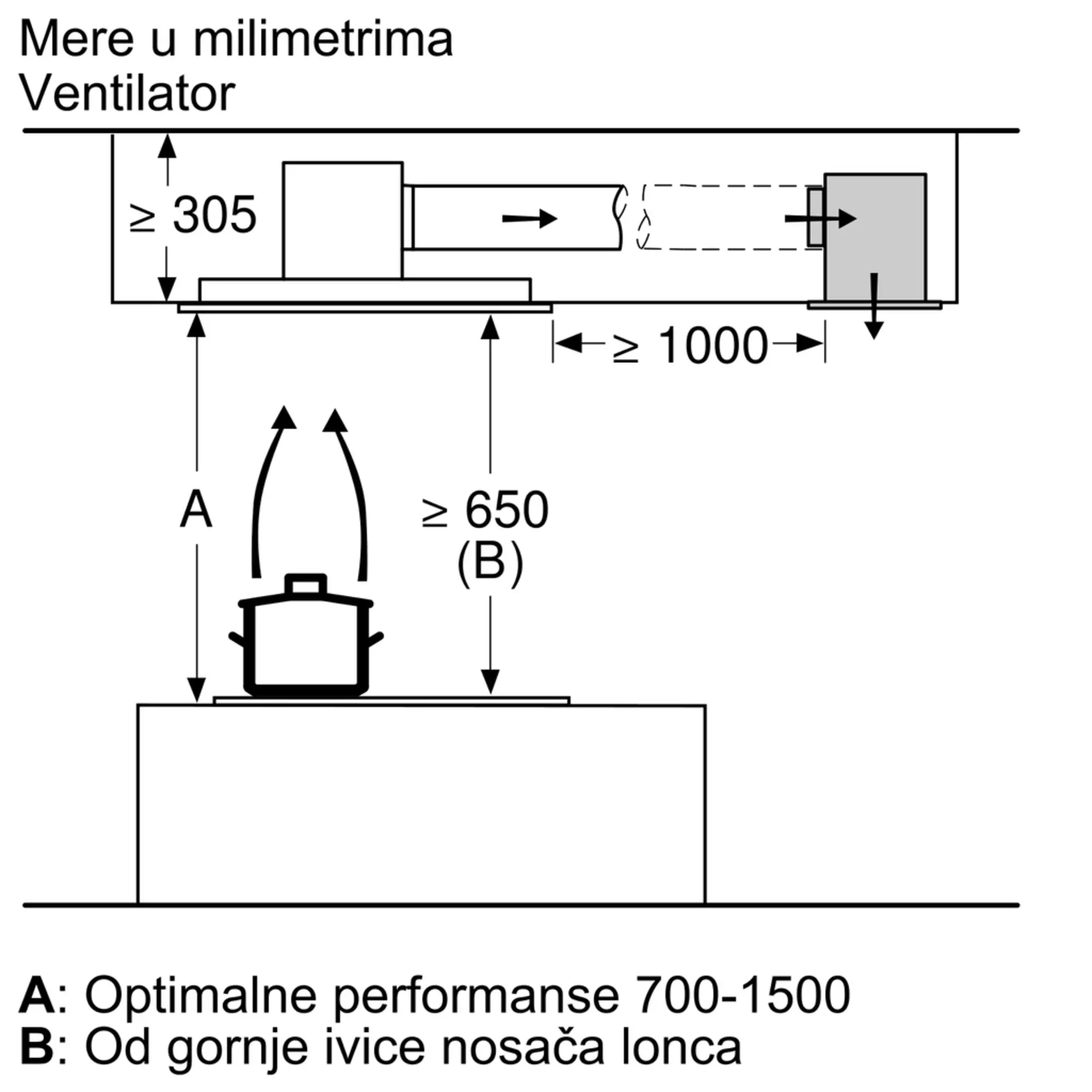 Mere u milimetrima
Ventilator

$\geq 305$

$\geq 1000$

A

$\geq 650$
(B)

A: Optimalne performanse 700-1500
B: Od gornje ivice nosača lonca