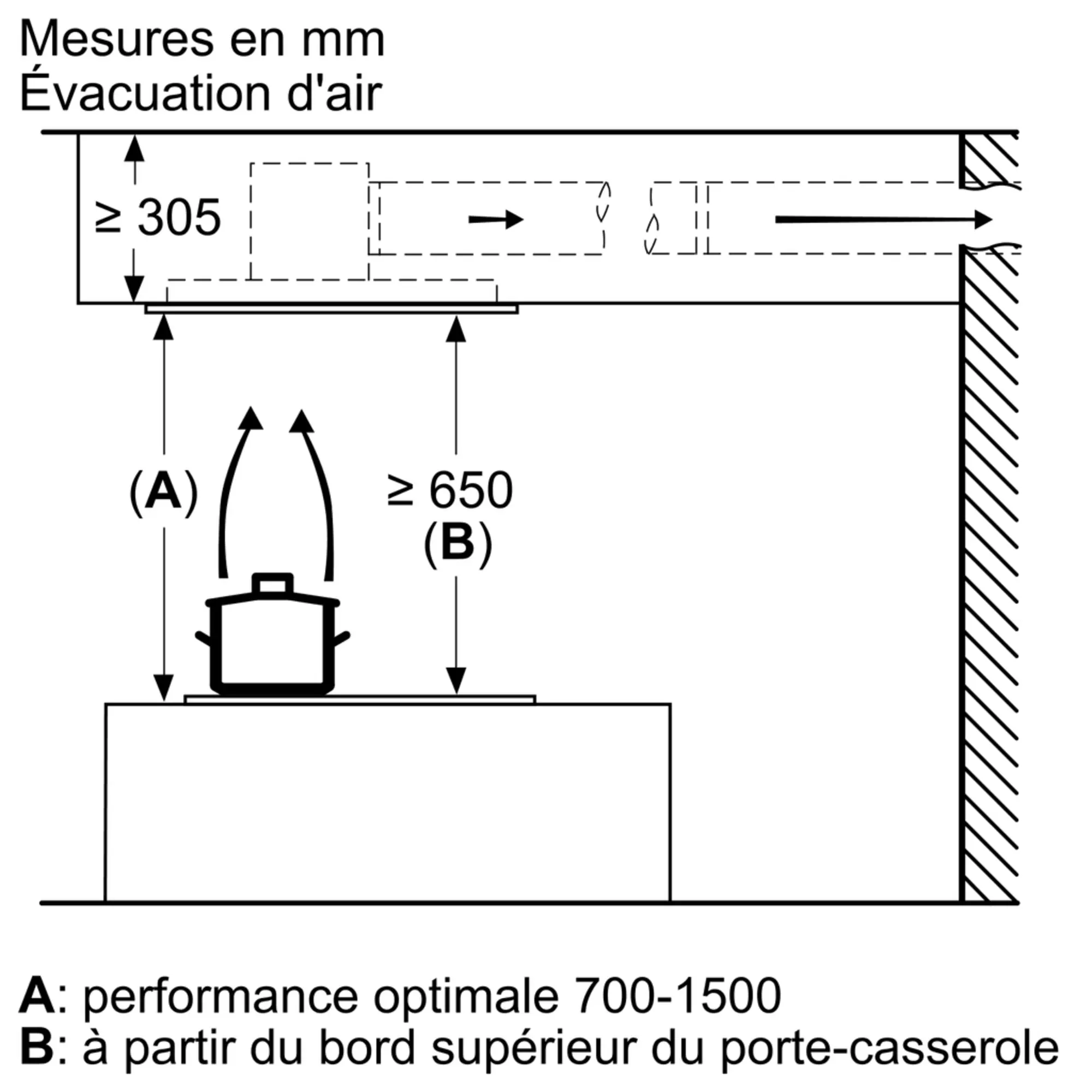 Mesures en mm
Évacuation d'air

≥ 305

(A)

≥ 650
(B)

A: performance optimale 700-1500
B: à partir du bord supérieur du porte-casserole