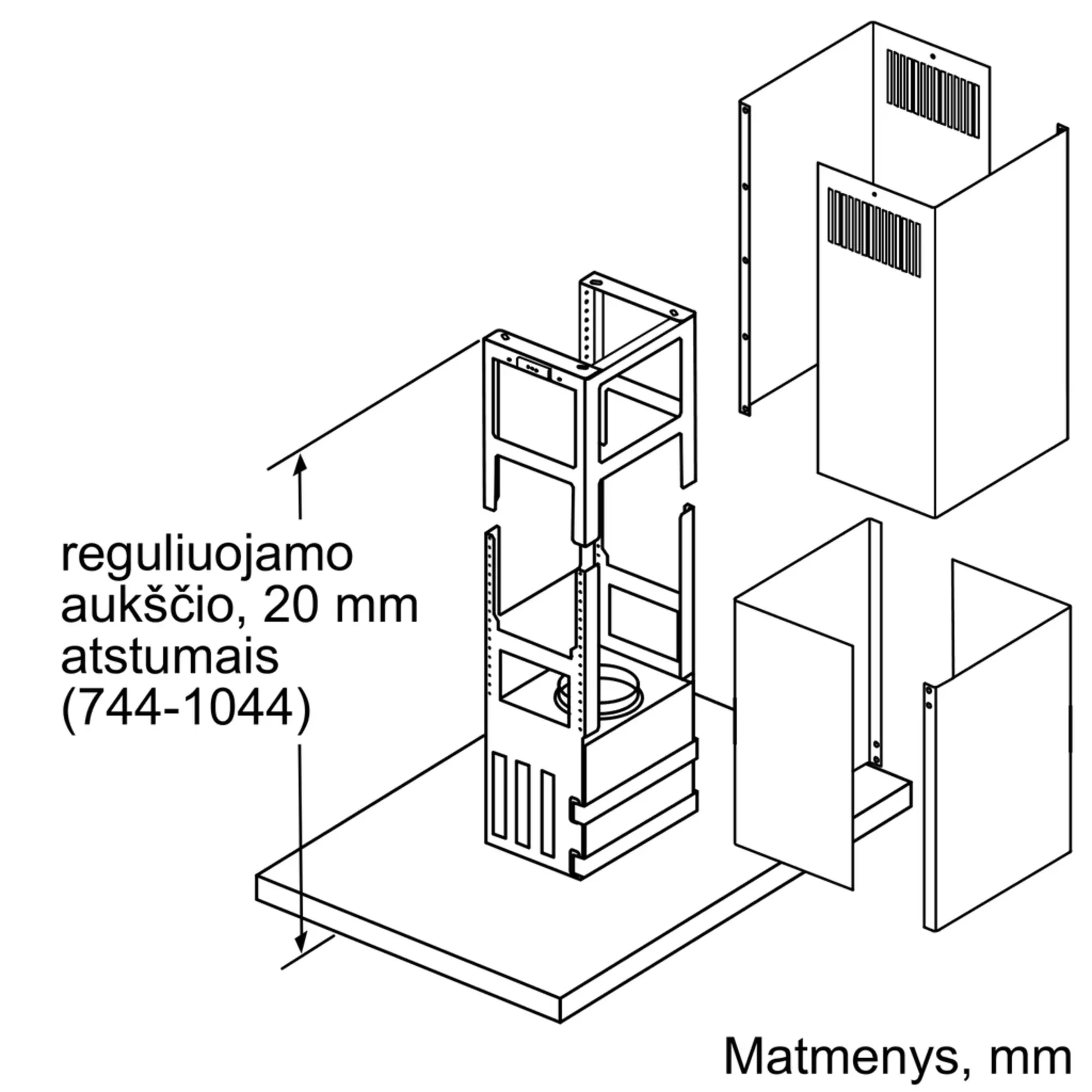 reguliuojamo aukščio, 20 mm atstumais (744-1044)

Matmenys, mm