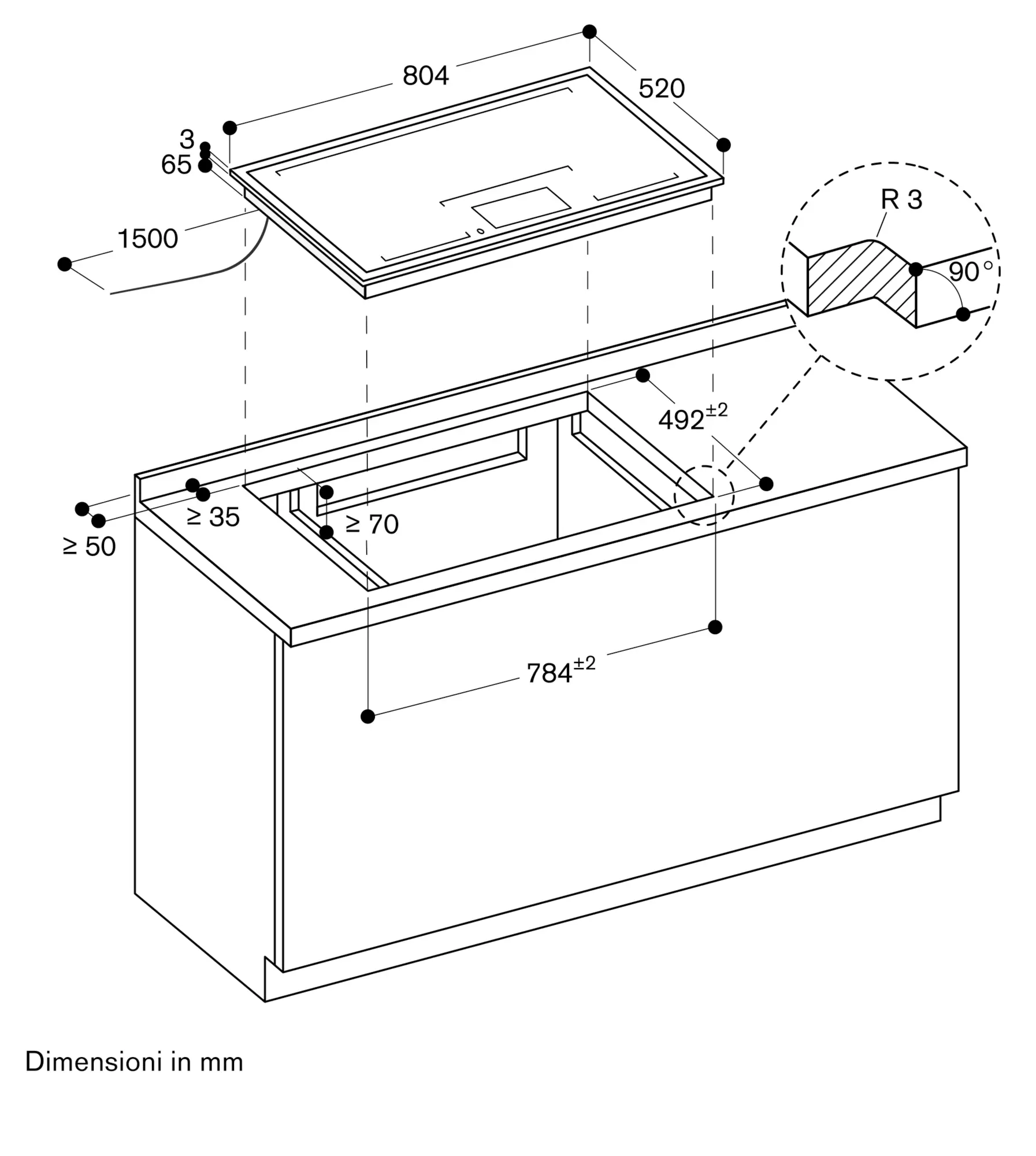 804

520

3

65

1500

R 3

90°

$492^{\pm 2}$

≥ 35

≥ 70

≥ 50

$784^{\pm 2}$

Dimensioni in mm