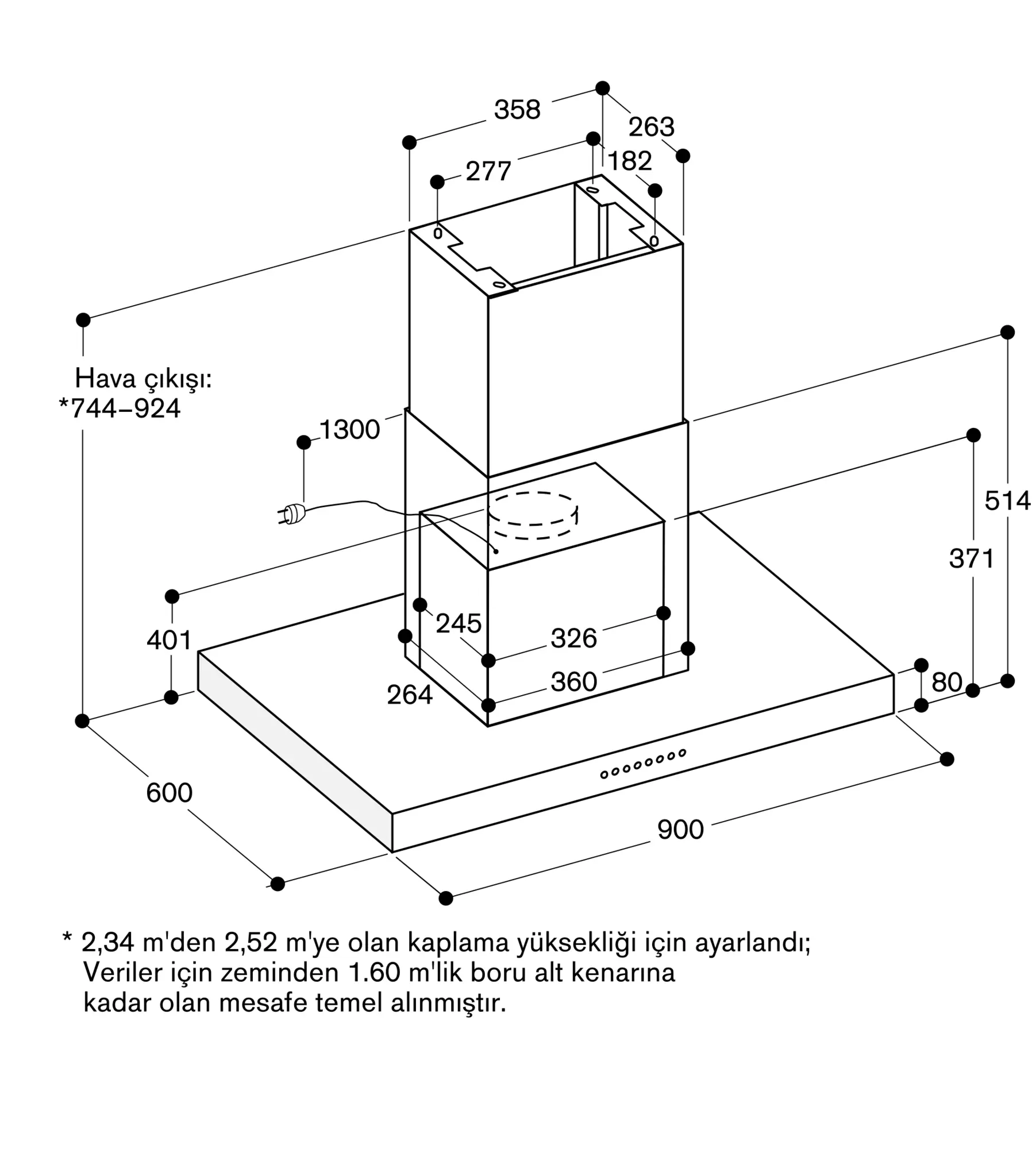 358
263
277
182
Hava çıkışı:
*744–924
1300
514
371
401
245
326
360
264
80
600
900

* 2,34 m'den 2,52 m'ye olan kaplama yüksekliği için ayarlandı; Veriler için zeminden 1.60 m'lik boru alt kenarına kadar olan mesafe temel alınmıştır.