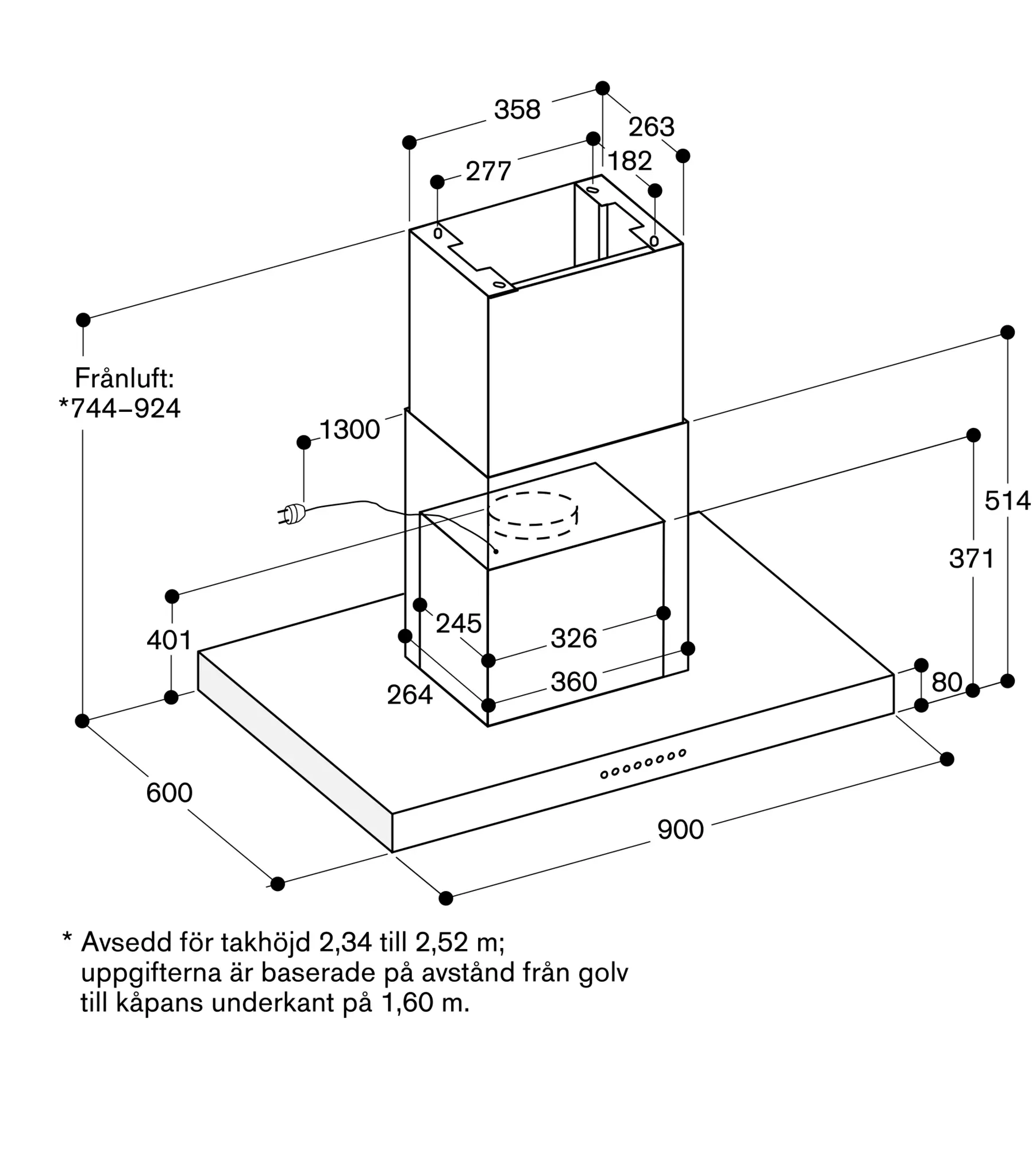 358

263

277

182

Frånluft:
*744–924

1300

514

371

401

245

326

360

264

80

600

900

* Avsedd för takhöjd 2,34 till 2,52 m;
uppgifterna är baserade på avstånd från golv
till kåpans underkant på 1,60 m.