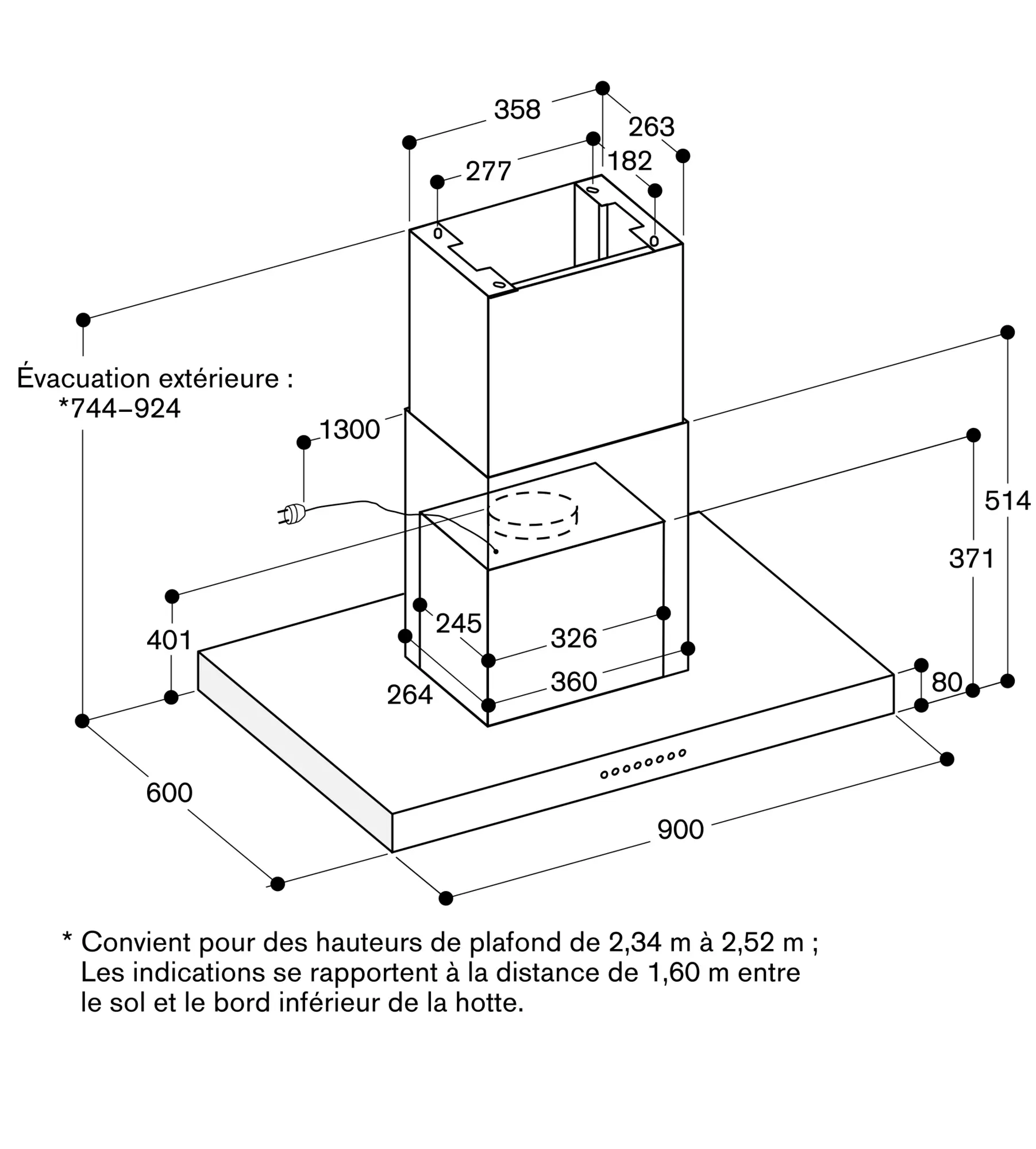 358
263
277
182
Évacuation extérieure :
*744–924
1300
514
371
401
245
326
360
264
80
600
900

* Convient pour des hauteurs de plafond de 2,34 m à 2,52 m ;
Les indications se rapportent à la distance de 1,60 m entre le sol et le bord inférieur de la hotte.