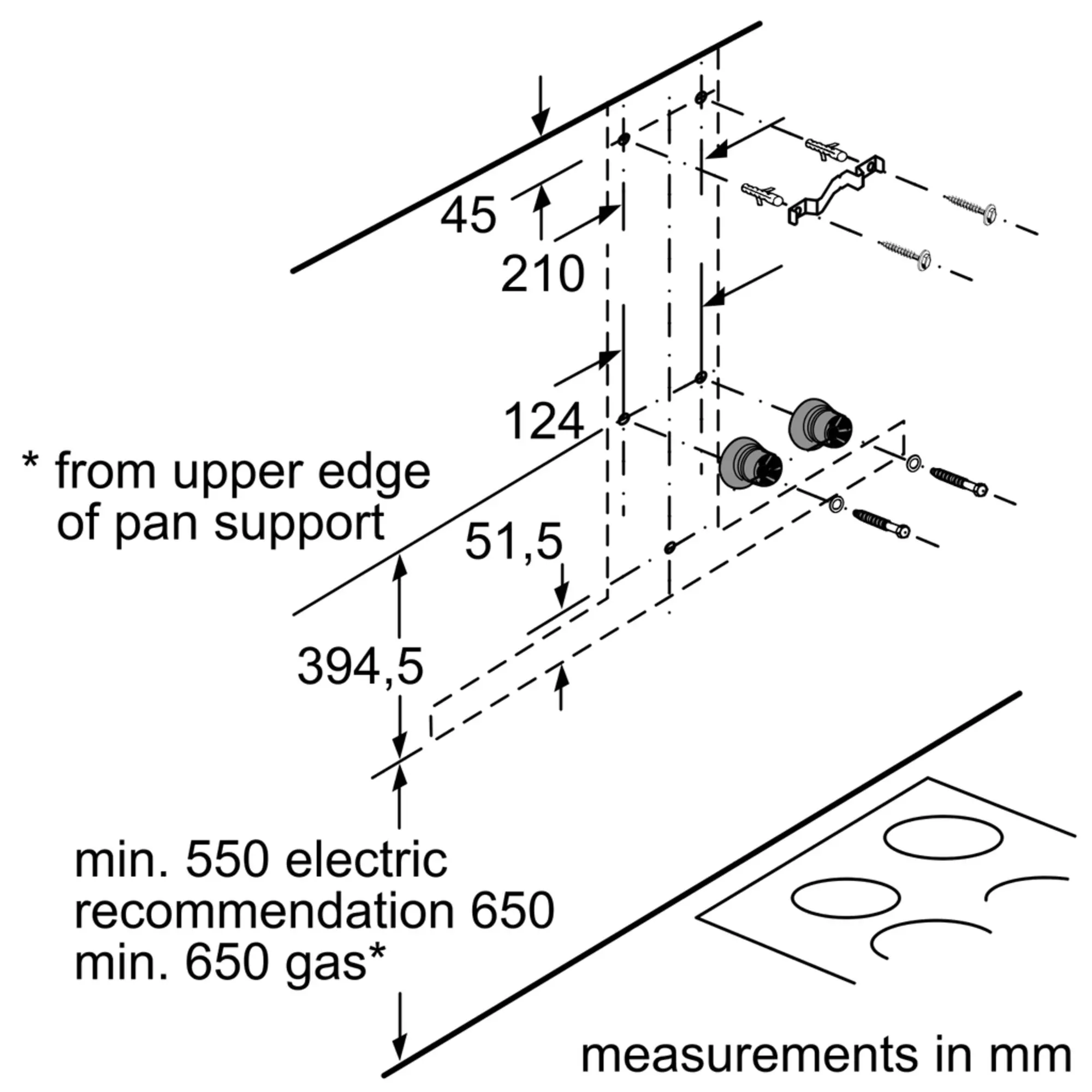 45

210

124

* from upper edge of pan support

51,5

394,5

min. 550 electric
recommendation 650
min. 650 gas*

measurements in mm