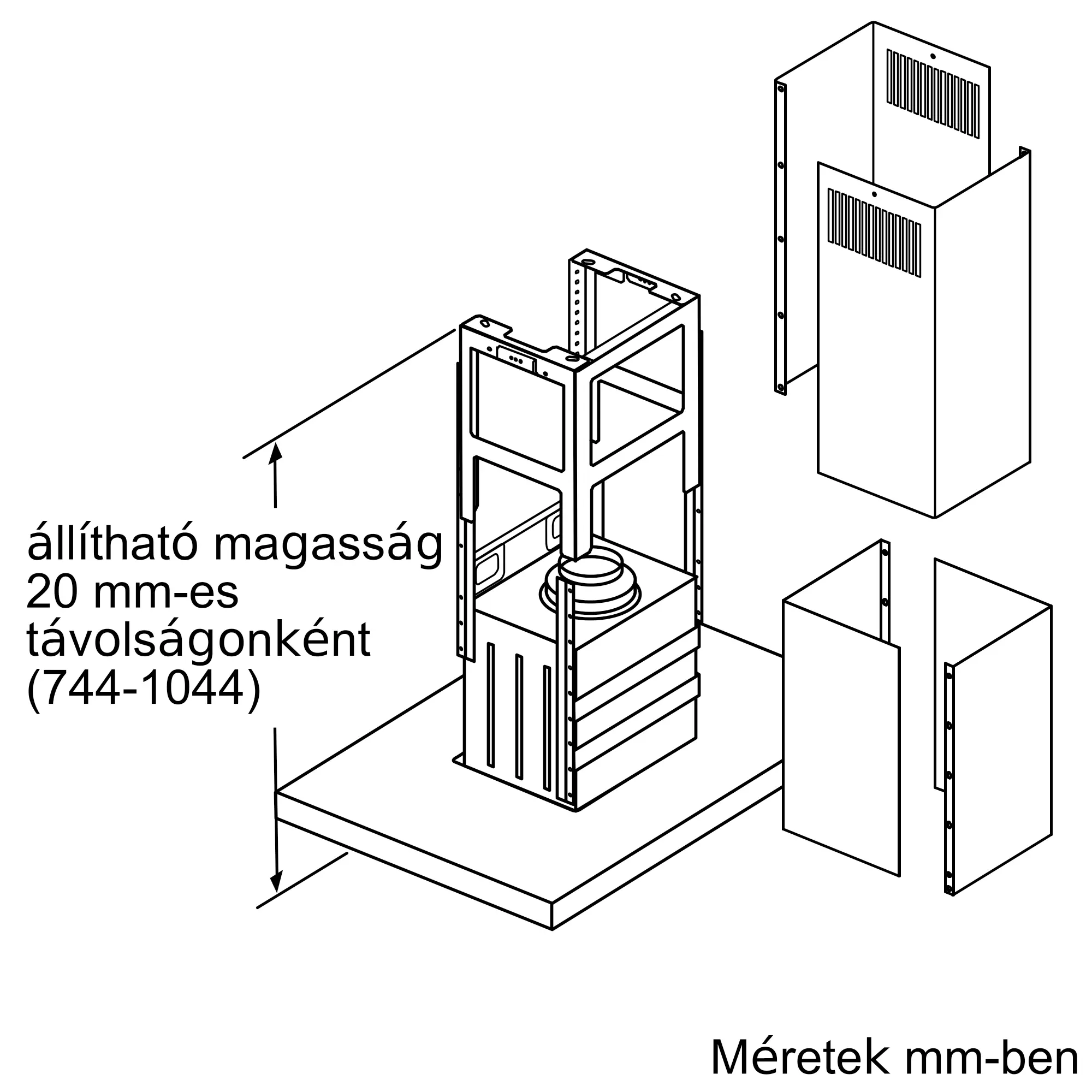 állítható magasság
20 mm-es
távolságonként
(744-1044)

Méretek mm-ben