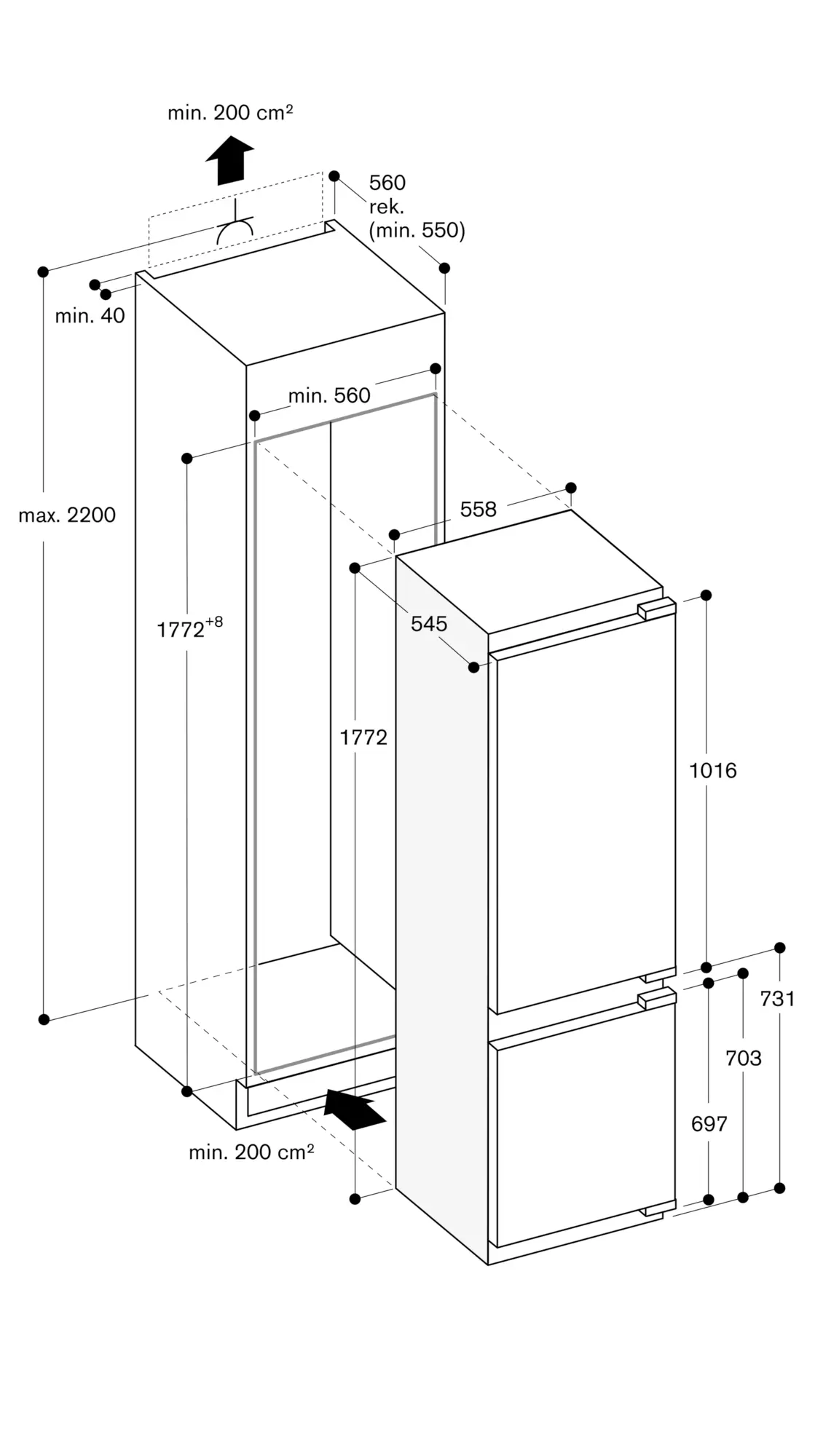 min. 200 cm²

560
rek.
(min. 550)

min. 40

min. 560

max. 2200

558

$1772^{+8}$

545

1772

1016

731

703

697

min. 200 cm²