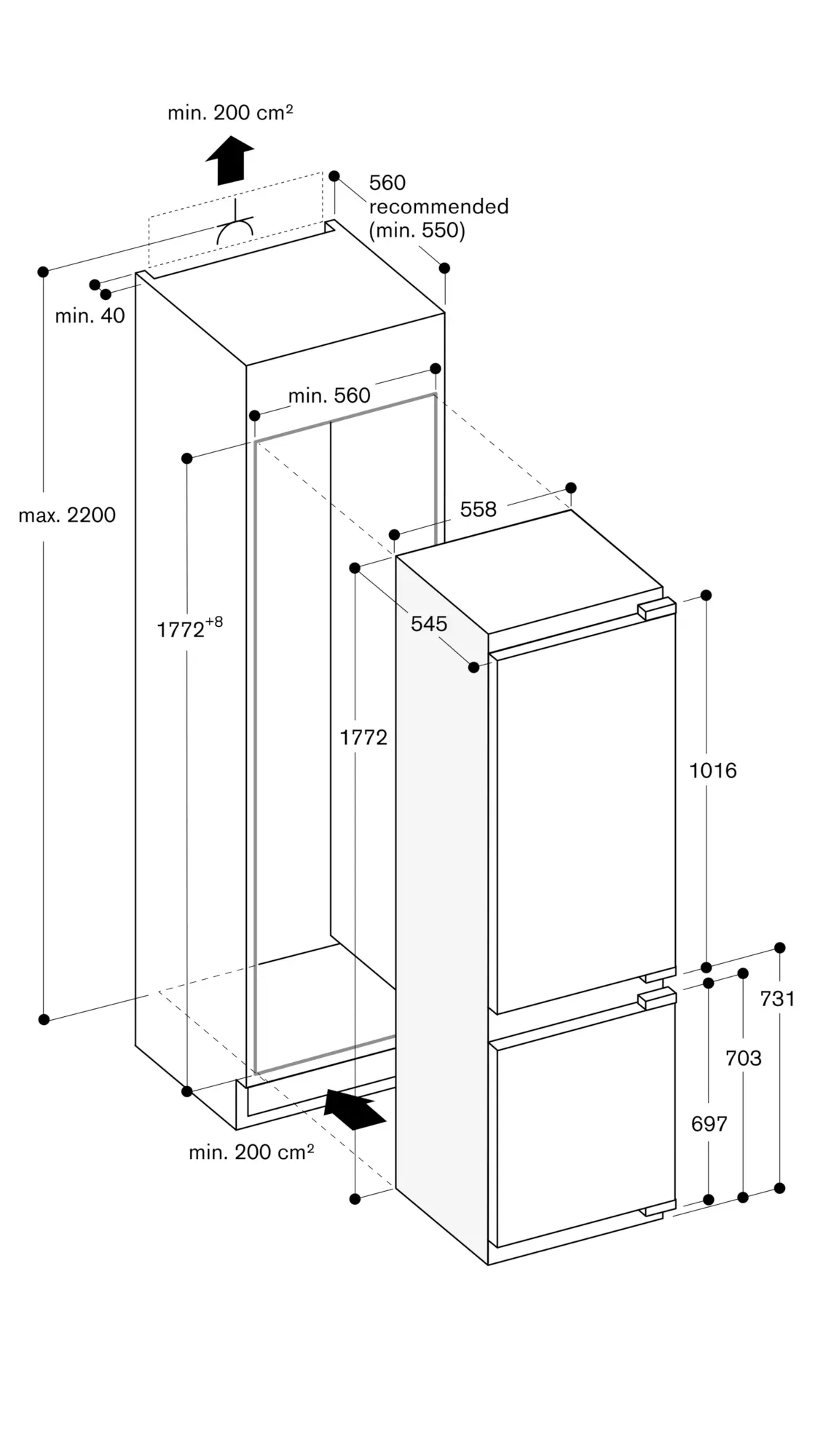 min. 200 cm²

560
recommended
(min. 550)

min. 40

min. 560

max. 2200

558

$1772^{+8}$

545

1772

1016

731

703

697

min. 200 cm²