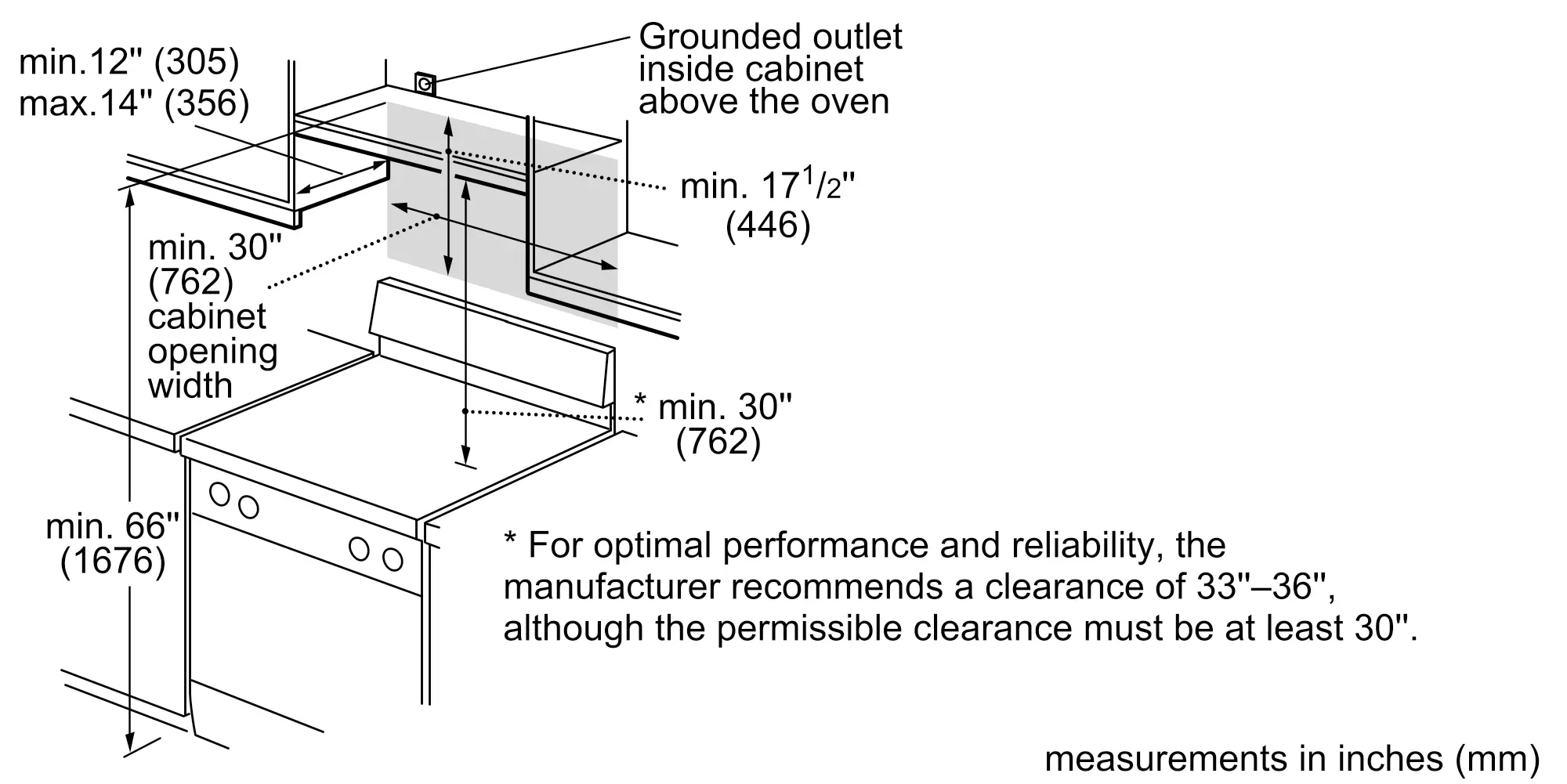 min.12" (305)
max.14" (356)

Grounded outlet inside cabinet above the oven

min. $17^1/_2$"
(446)

min. 30"
(762)
cabinet
opening
width

* min. 30"
(762)

min. 66"
(1676)

* For optimal performance and reliability, the manufacturer recommends a clearance of 33"–36", although the permissible clearance must be at least 30".

measurements in inches (mm)