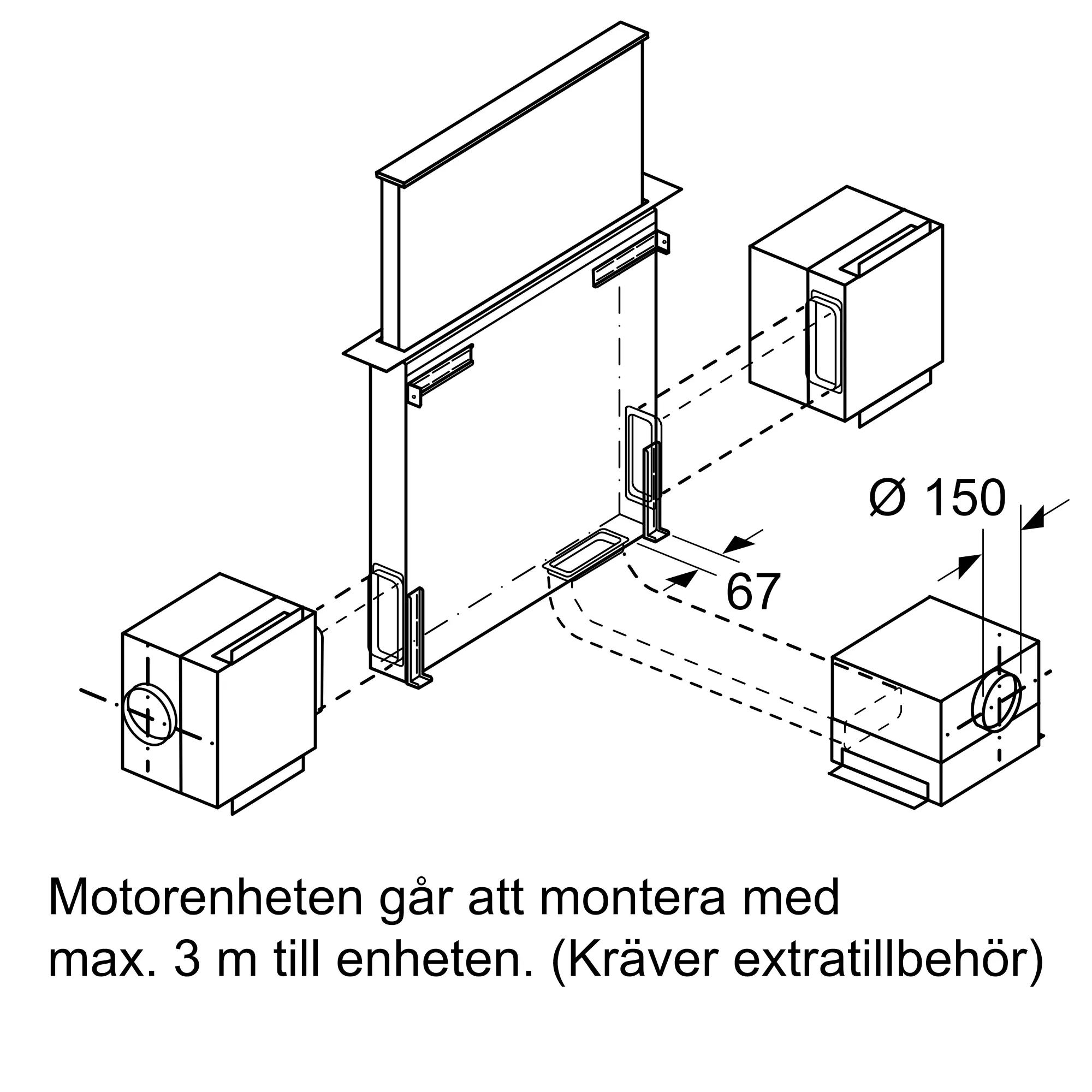 Ø 150

67

Motorenheten går att montera med max. 3 m till enheten. (Kräver extratillbehör)