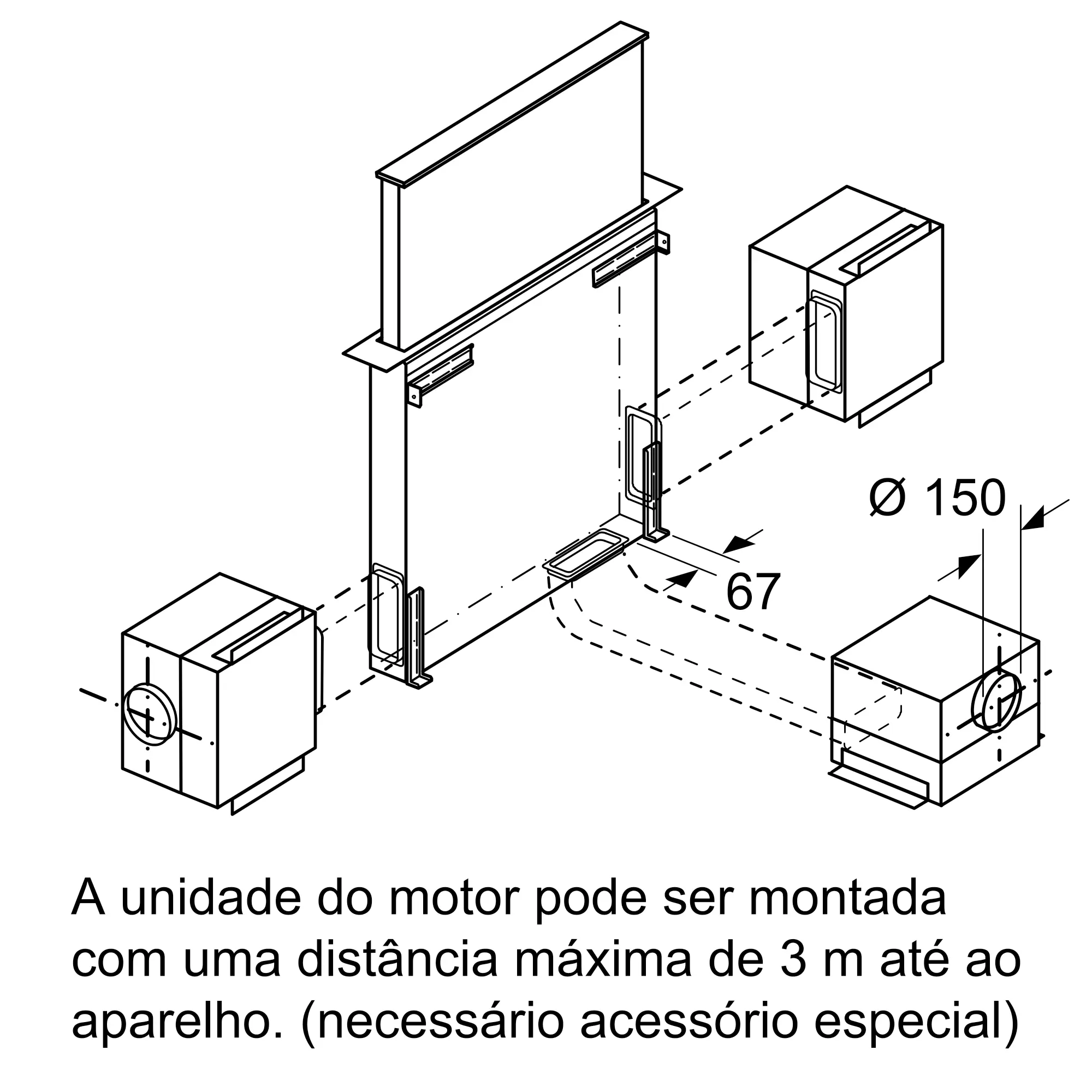 Ø 150

67

A unidade do motor pode ser montada com uma distância máxima de 3 m até ao aparelho. (necessário acessório especial)