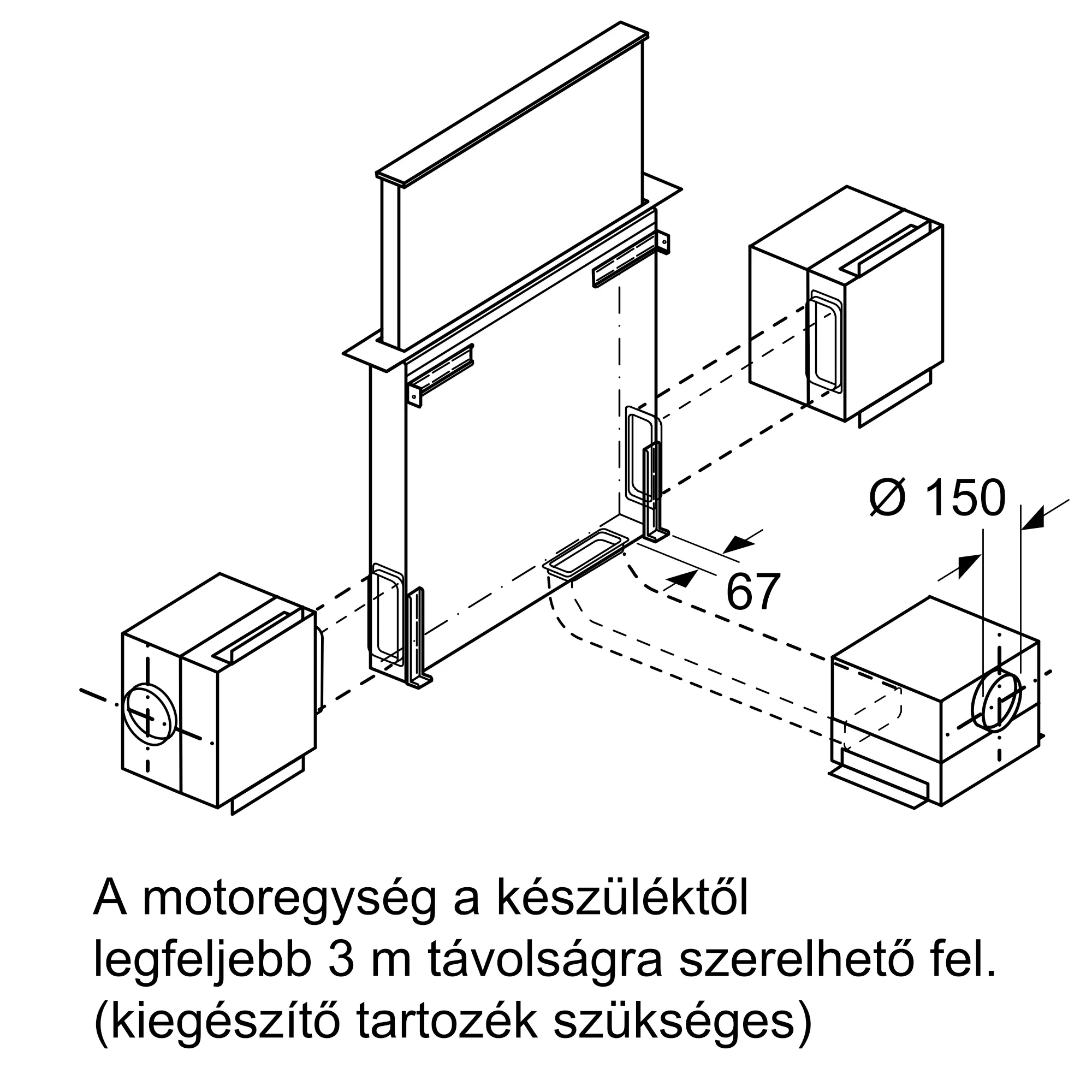 Ø 150

67

A motoregység a készüléktől legfeljebb 3 m távolságra szerelhető fel. (kiegészítő tartozék szükséges)