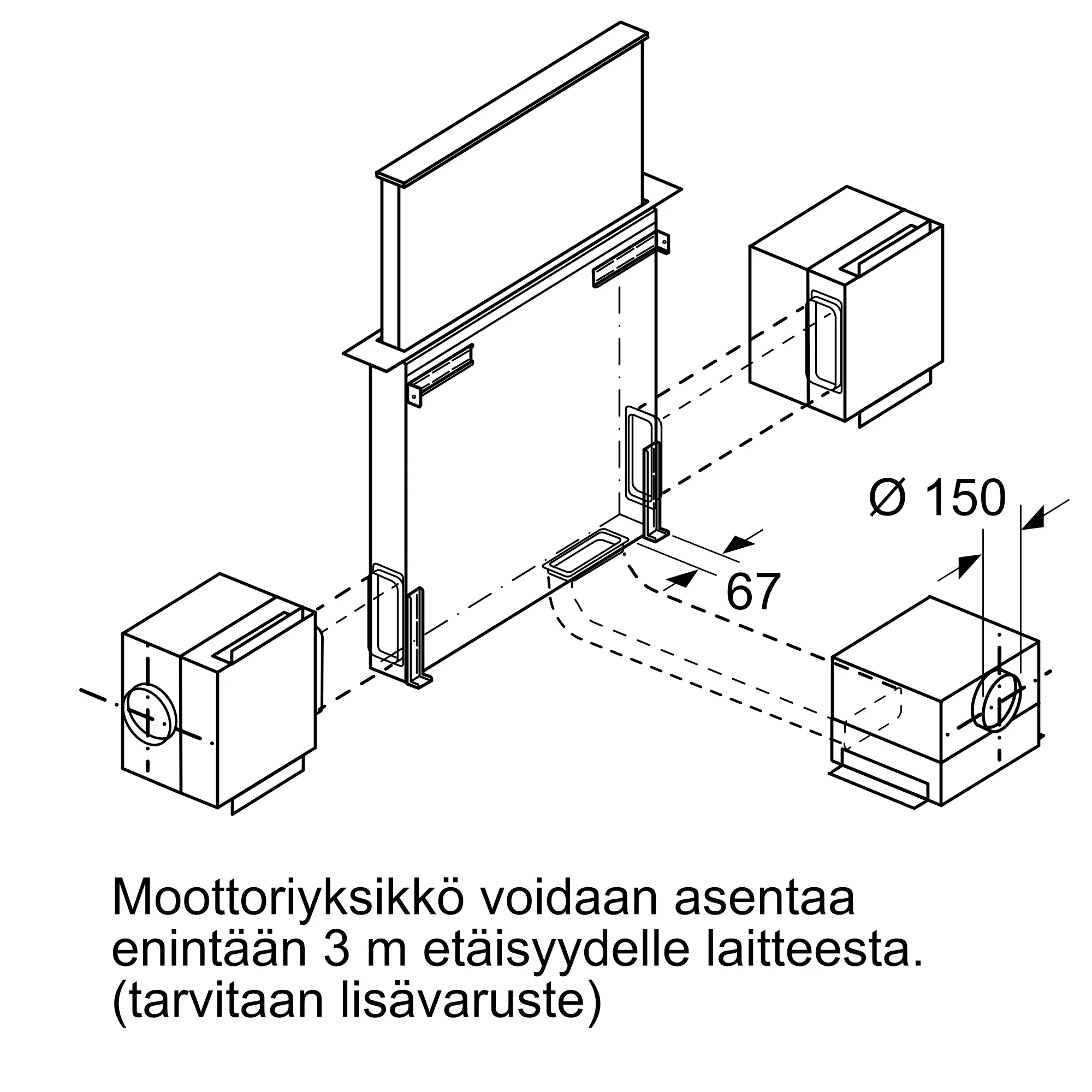 Ø 150

67

Moottoriyksikkö voidaan asentaa enintään 3 m etäisyydelle laitteesta. (tarvitaan lisävaruste)