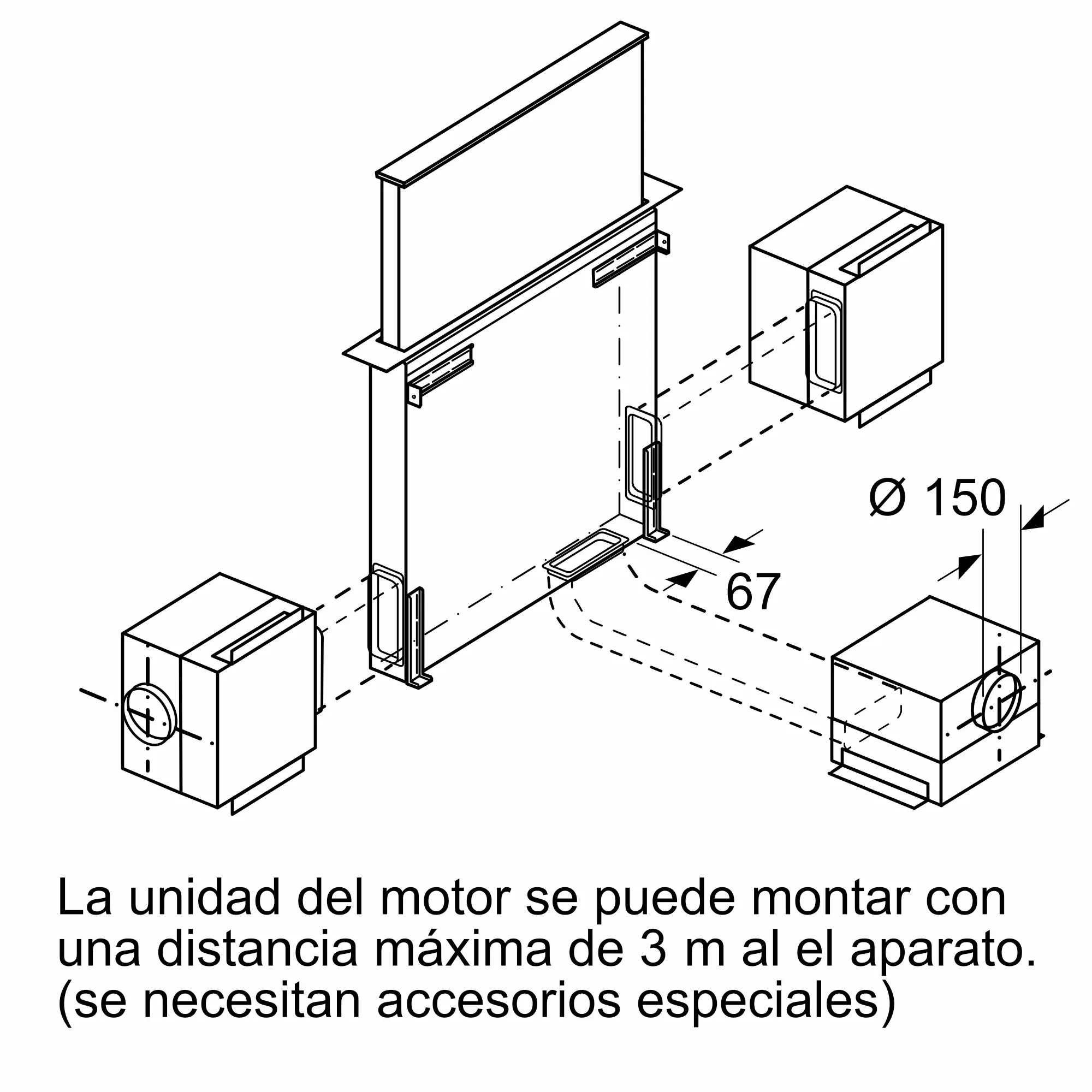 Ø 150

67

La unidad del motor se puede montar con una distancia máxima de 3 m al el aparato. (se necesitan accesorios especiales)