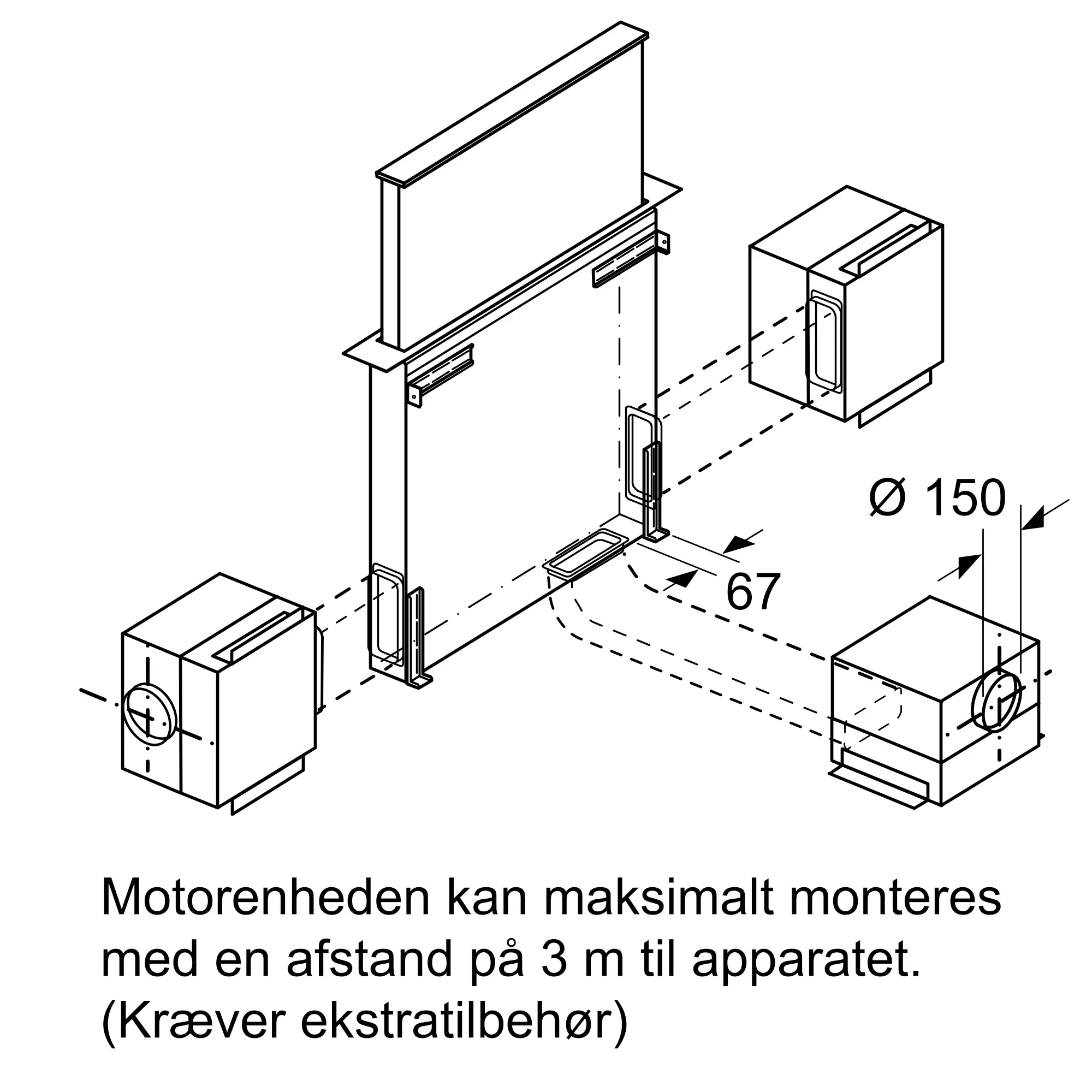 Ø 150

67

Motorenheden kan maksimalt monteres med en afstand på 3 m til apparatet. (Kræver ekstratilbehør)