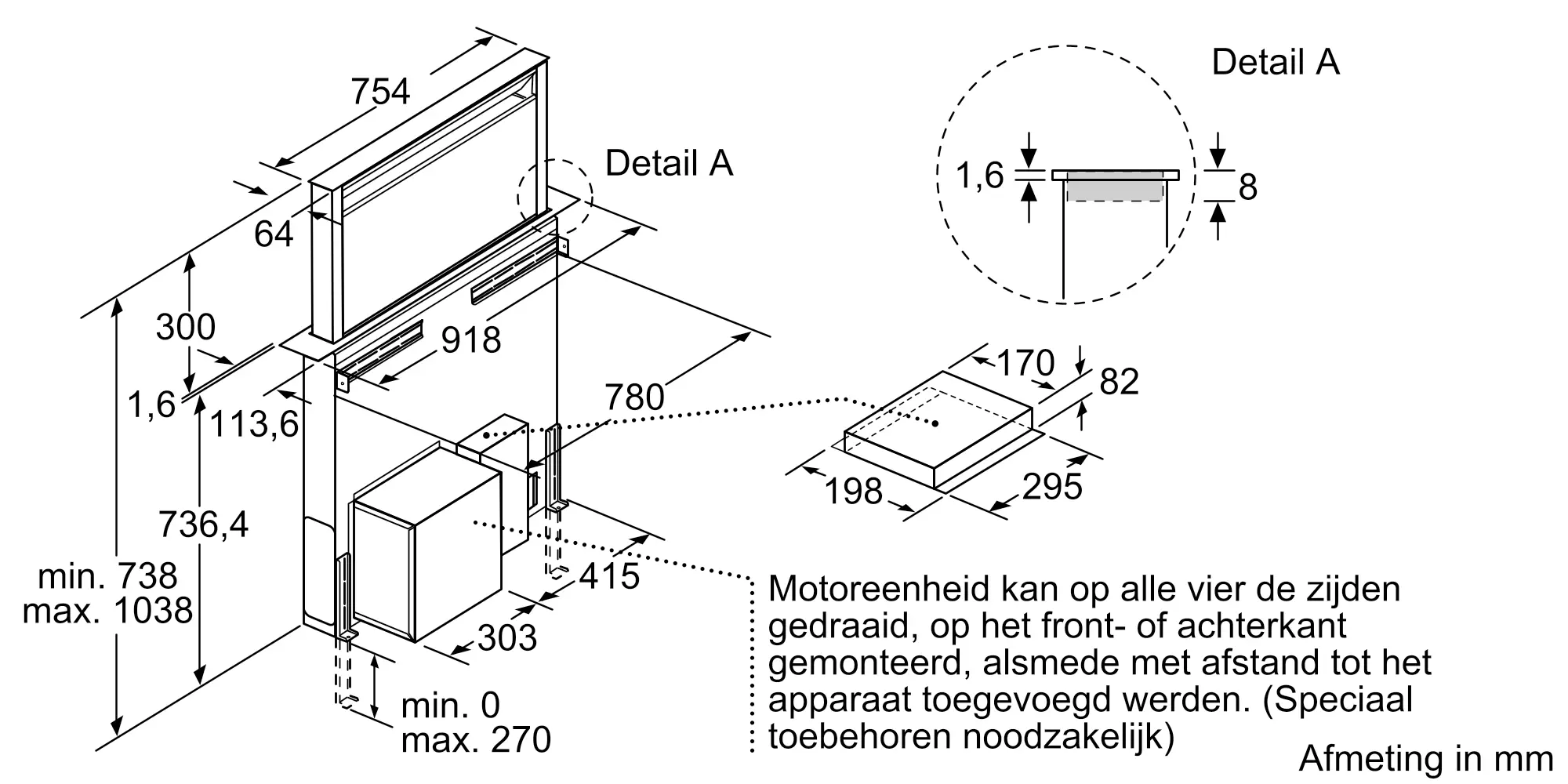 754

Detail A

64

300

918

1,6

113,6

780

736,4

min. 738
max. 1038

415

303

min. 0
max. 270

Detail A

1,6

8

170

82

198

295

Motoreenheid kan op alle vier de zijden gedraaid, op het front- of achterkant gemonteerd, alsmede met afstand tot het apparaat toegevoegd werden. (Speciaal toebehoren noodzakelijk)

Afmeting in mm