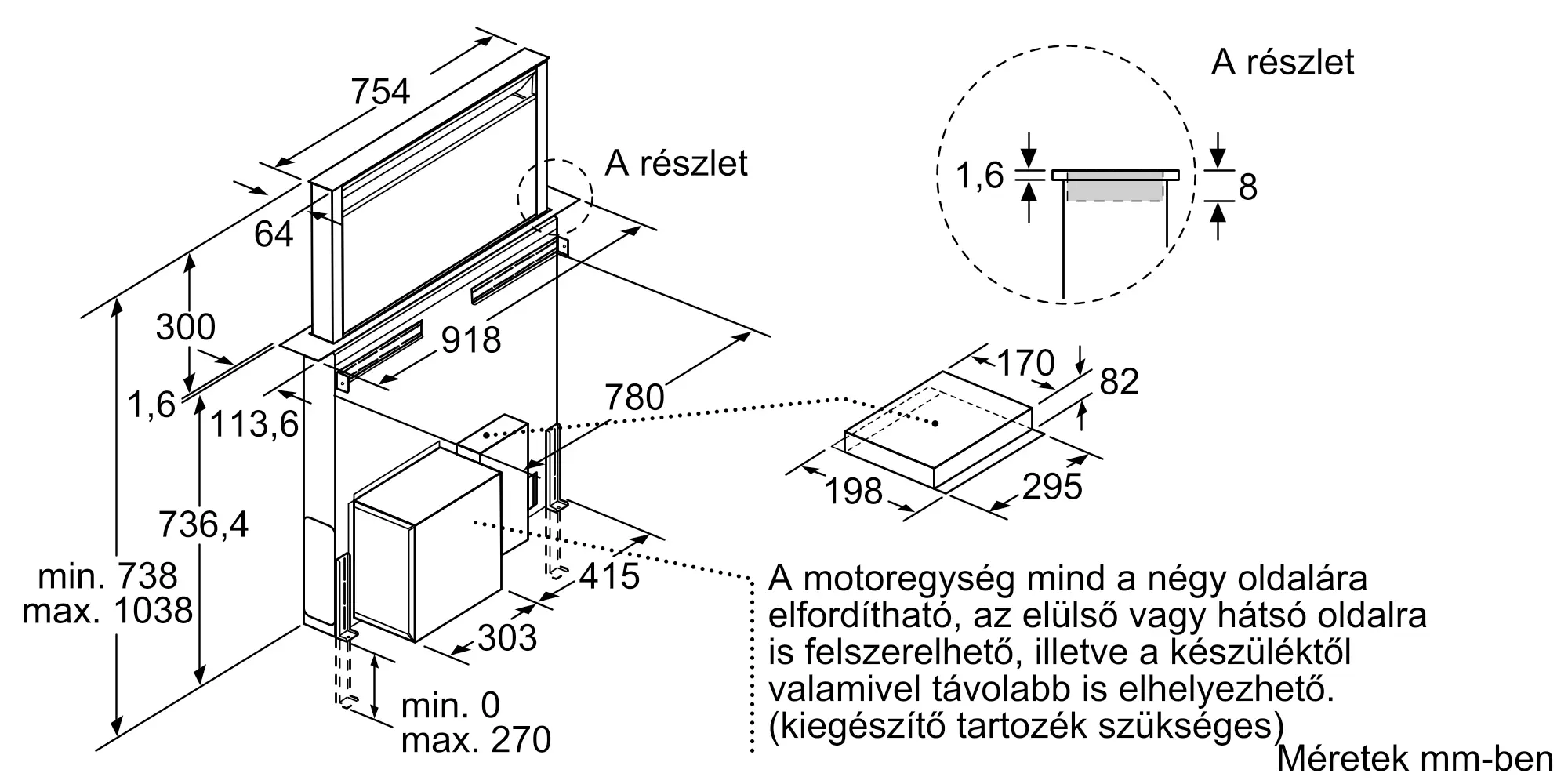 754

A részlet

64

300

918

1,6

113,6

780

736,4

min. 738
max. 1038

415

303

min. 0
max. 270

A részlet

1,6

8

170

82

198

295

A motoregység mind a négy oldalára elfordítható, az elülső vagy hátsó oldalra is felszerelhető, illetve a készüléktől valamivel távolabb is elhelyezhető. (kiegészítő tartozék szükséges)

Méretek mm-ben