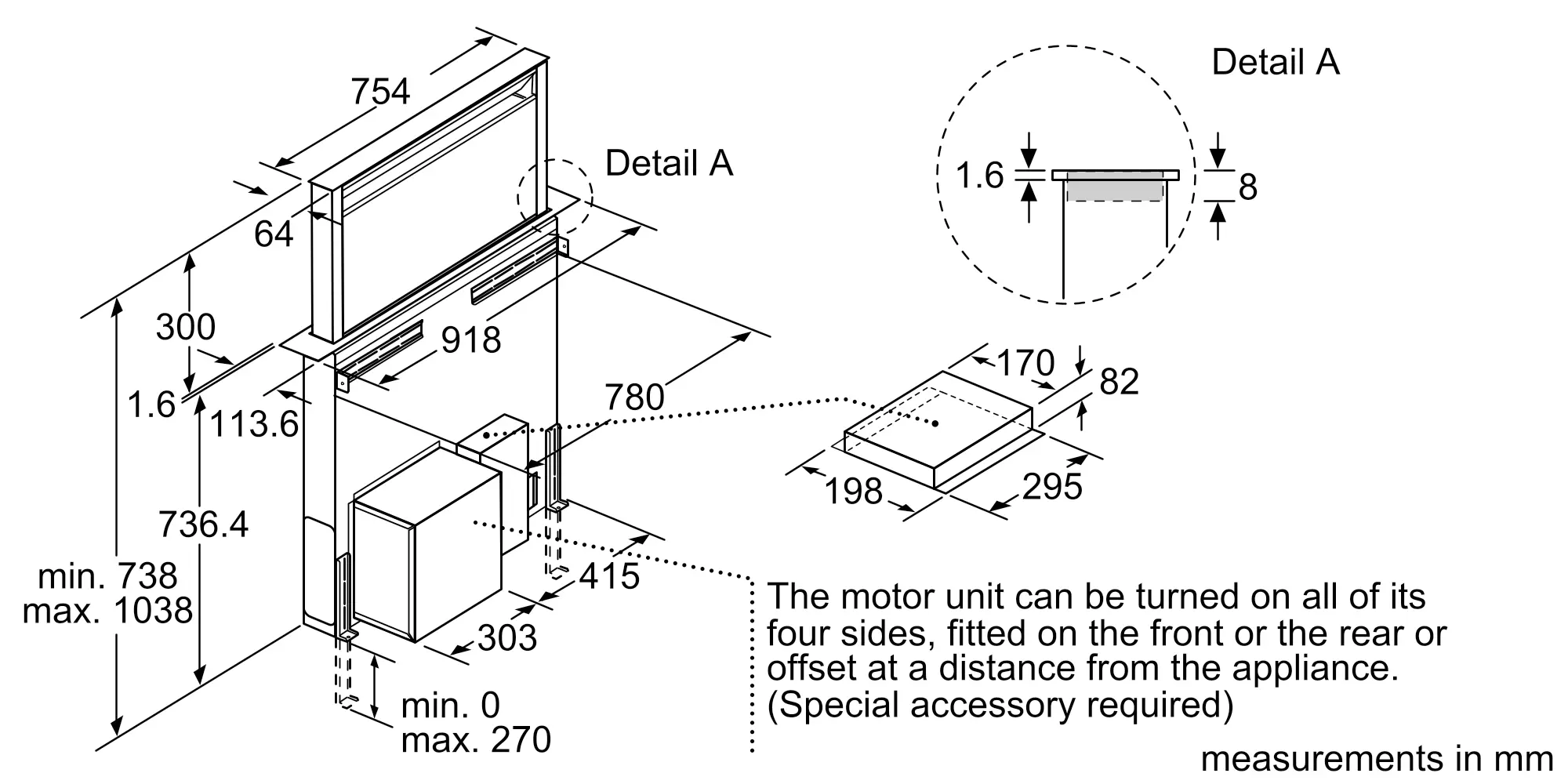 754

Detail A

64

300

918

1.6

113.6

780

736.4

min. 738
max. 1038

415

303

min. 0
max. 270

Detail A

1.6

8

170

82

198

295

The motor unit can be turned on all of its four sides, fitted on the front or the rear or offset at a distance from the appliance. (Special accessory required)

measurements in mm