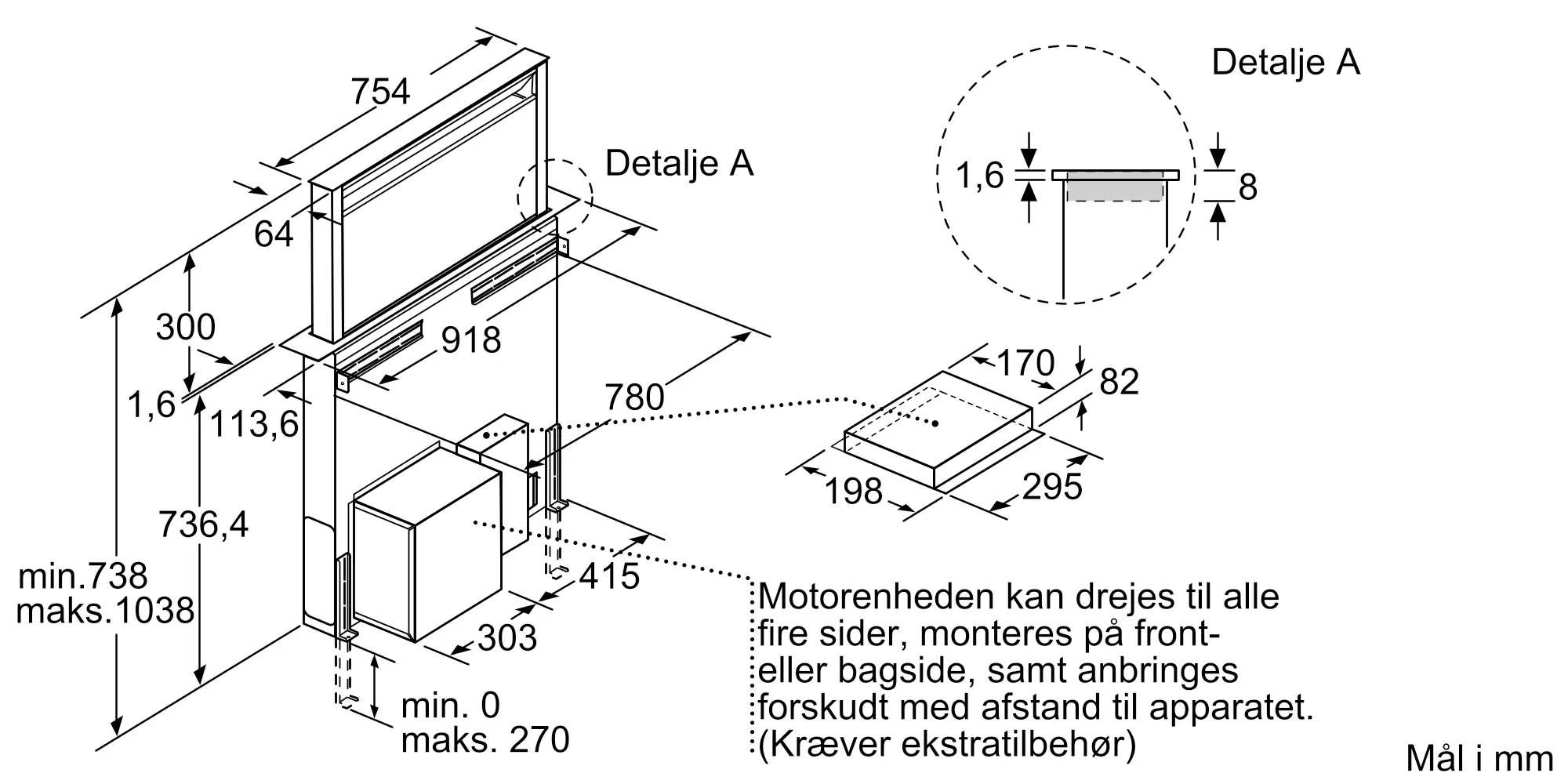 754

Detalje A

64

300

918

1,6

113,6

780

736,4

min.738
maks.1038

415

303

min. 0
maks. 270

Detalje A

1,6

8

170

82

198

295

Motorenheden kan drejes til alle fire sider, monteres på front- eller bagside, samt anbringes forskudt med afstand til apparatet. (Kræver ekstratilbehør)

Mål i mm