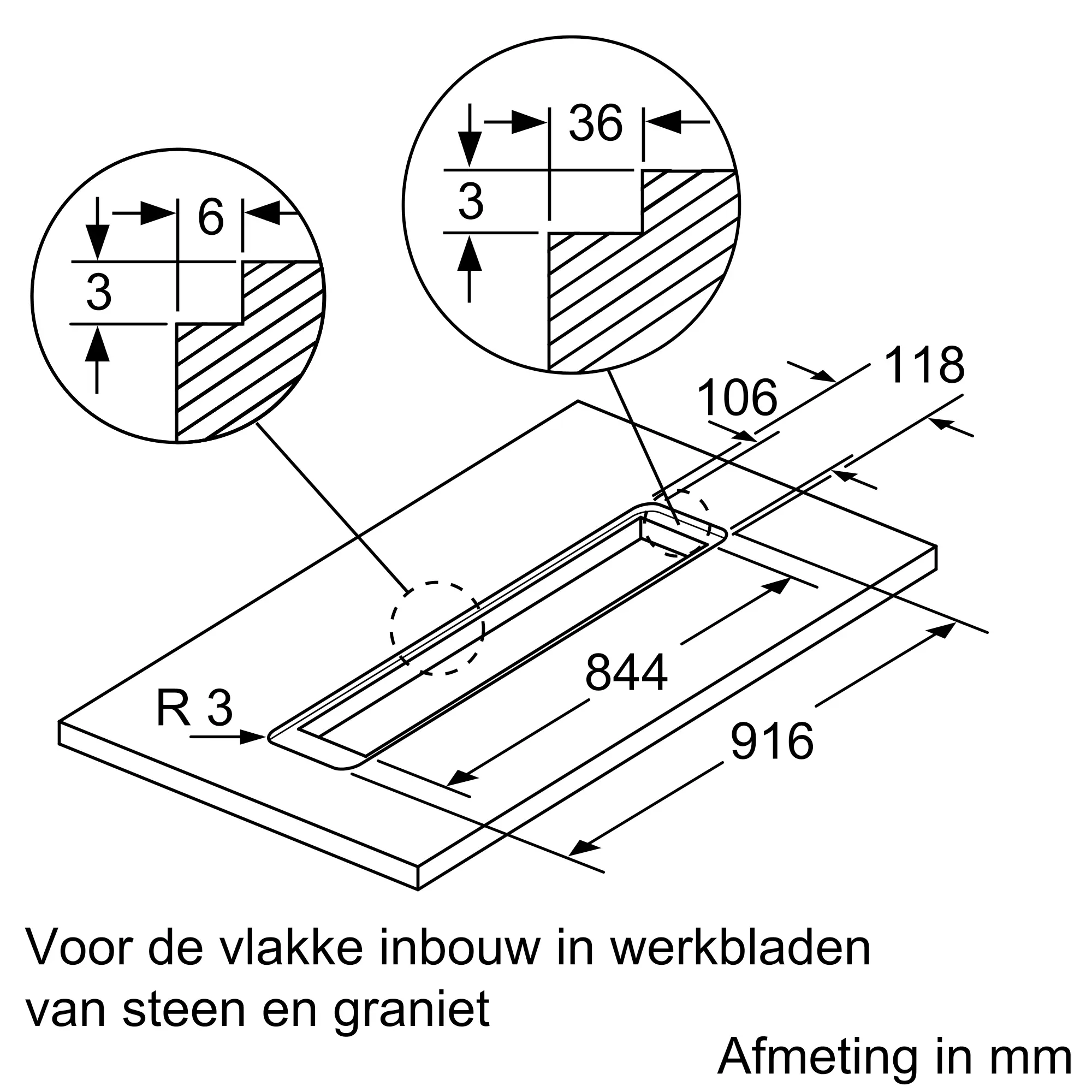 6
3
36
3
118
106
844
R 3
916

Voor de vlakke inbouw in werkbladen van steen en graniet

Afmeting in mm