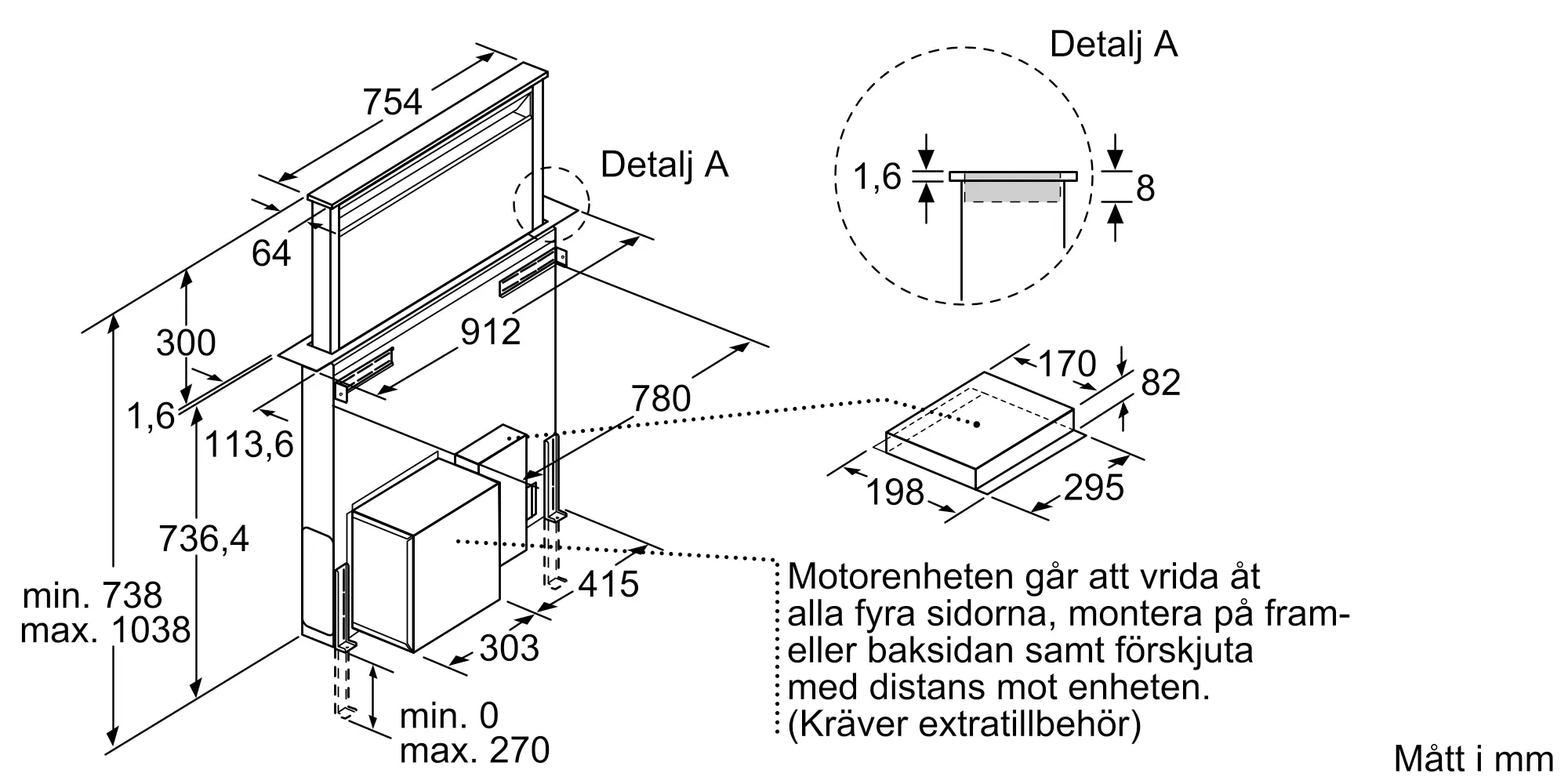 754

Detalj A

64

300

912

1,6

113,6

780

736,4

min. 738
max. 1038

415

303

min. 0
max. 270

Detalj A

1,6

8

170

82

198

295

Motorenheten går att vrida åt alla fyra sidorna, montera på fram- eller baksidan samt förskjuta med distans mot enheten. (Kräver extratillbehör)

Mått i mm