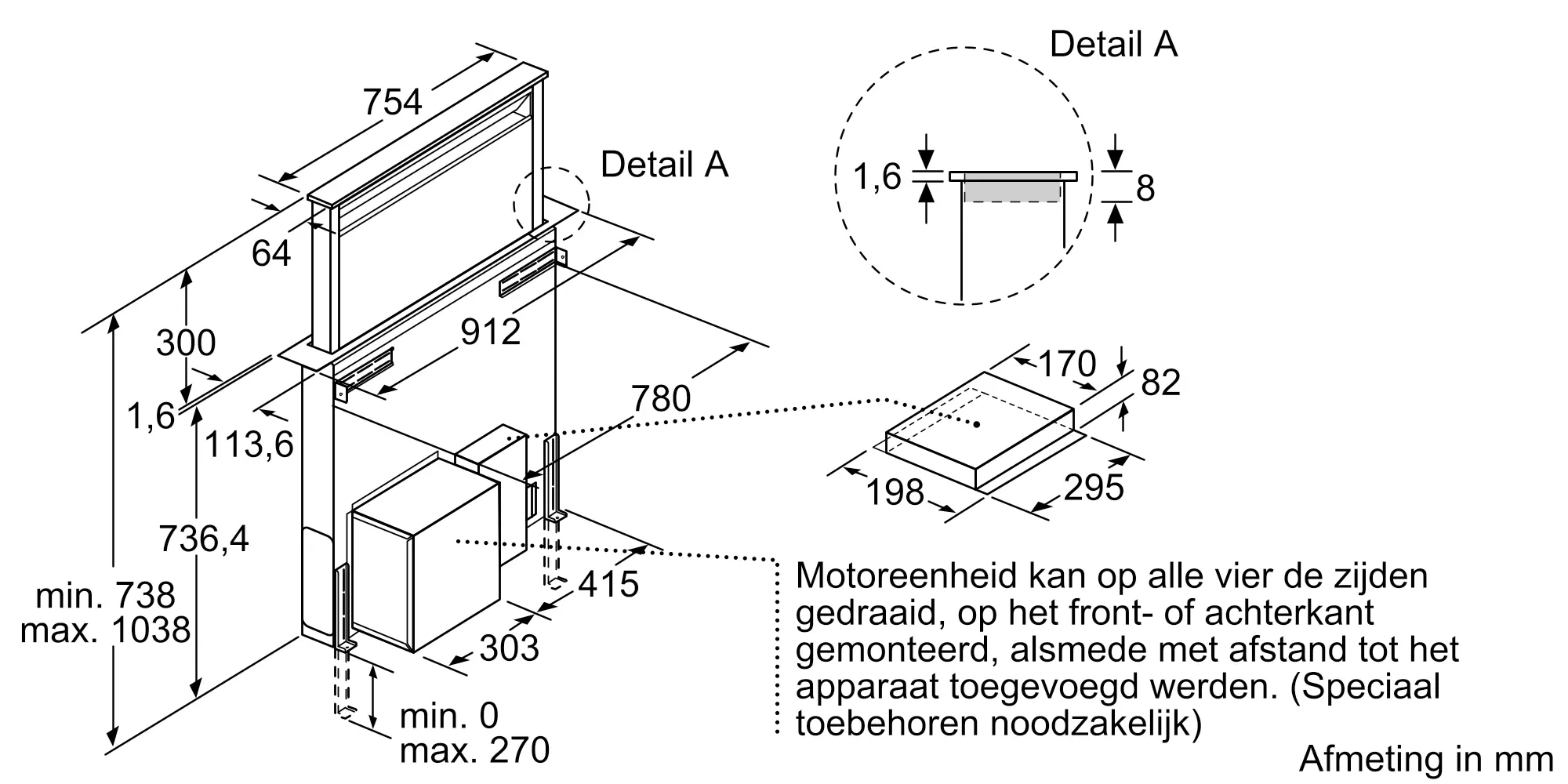 754

Detail A

64

300

912

1,6

113,6

780

736,4

min. 738
max. 1038

415

303

min. 0
max. 270

Detail A

1,6

8

170

82

198

295

Motoreenheid kan op alle vier de zijden gedraaid, op het front- of achterkant gemonteerd, alsmede met afstand tot het apparaat toegevoegd werden. (Speciaal toebehoren noodzakelijk)

Afmeting in mm