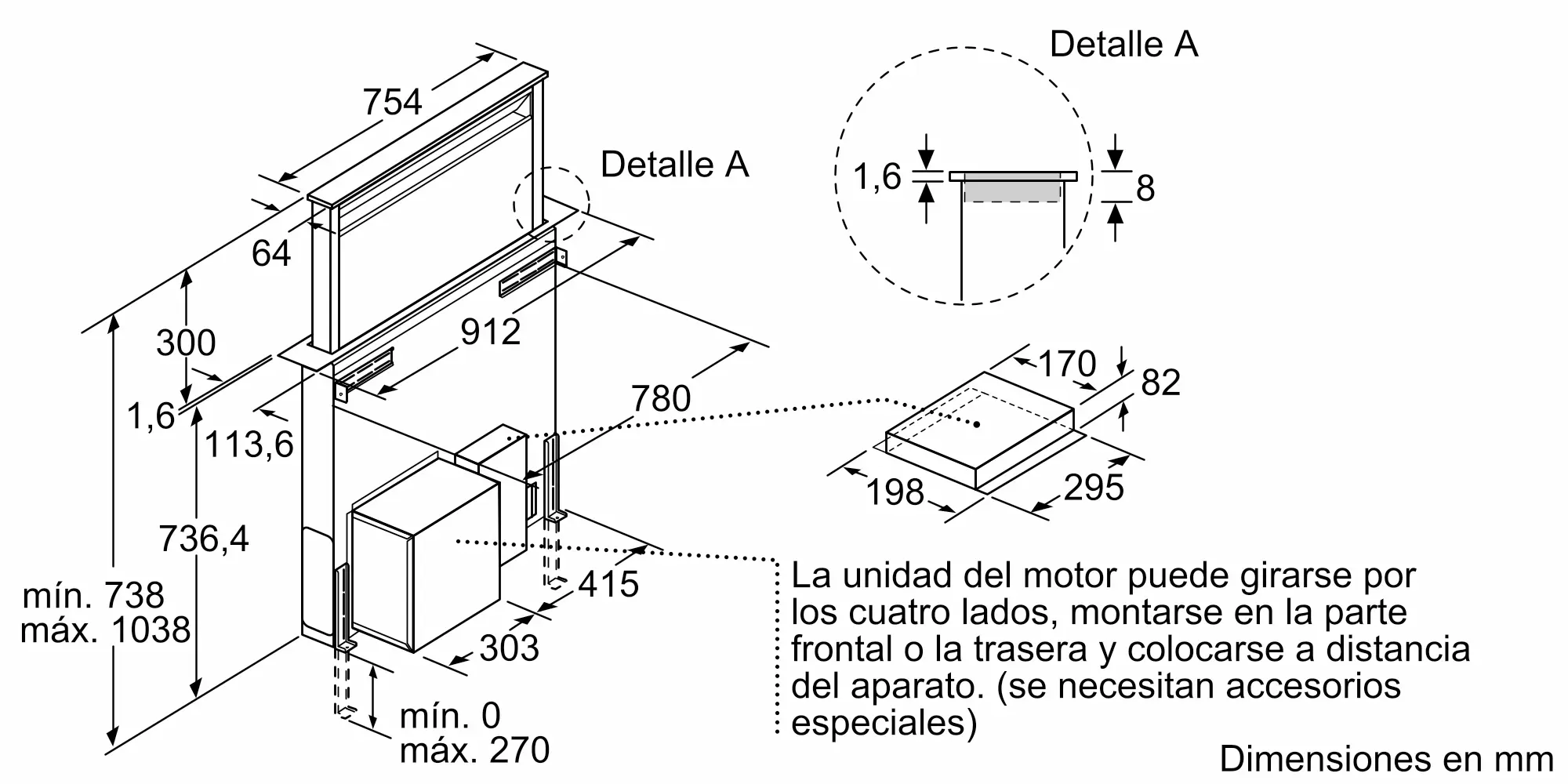 754

Detalle A

64

300

912

1,6

113,6

780

736,4

mín. 738
máx. 1038

415

303

mín. 0
máx. 270

Detalle A

1,6

8

170

82

198

295

La unidad del motor puede girarse por los cuatro lados, montarse en la parte frontal o la trasera y colocarse a distancia del aparato. (se necesitan accesorios especiales)

Dimensiones en mm