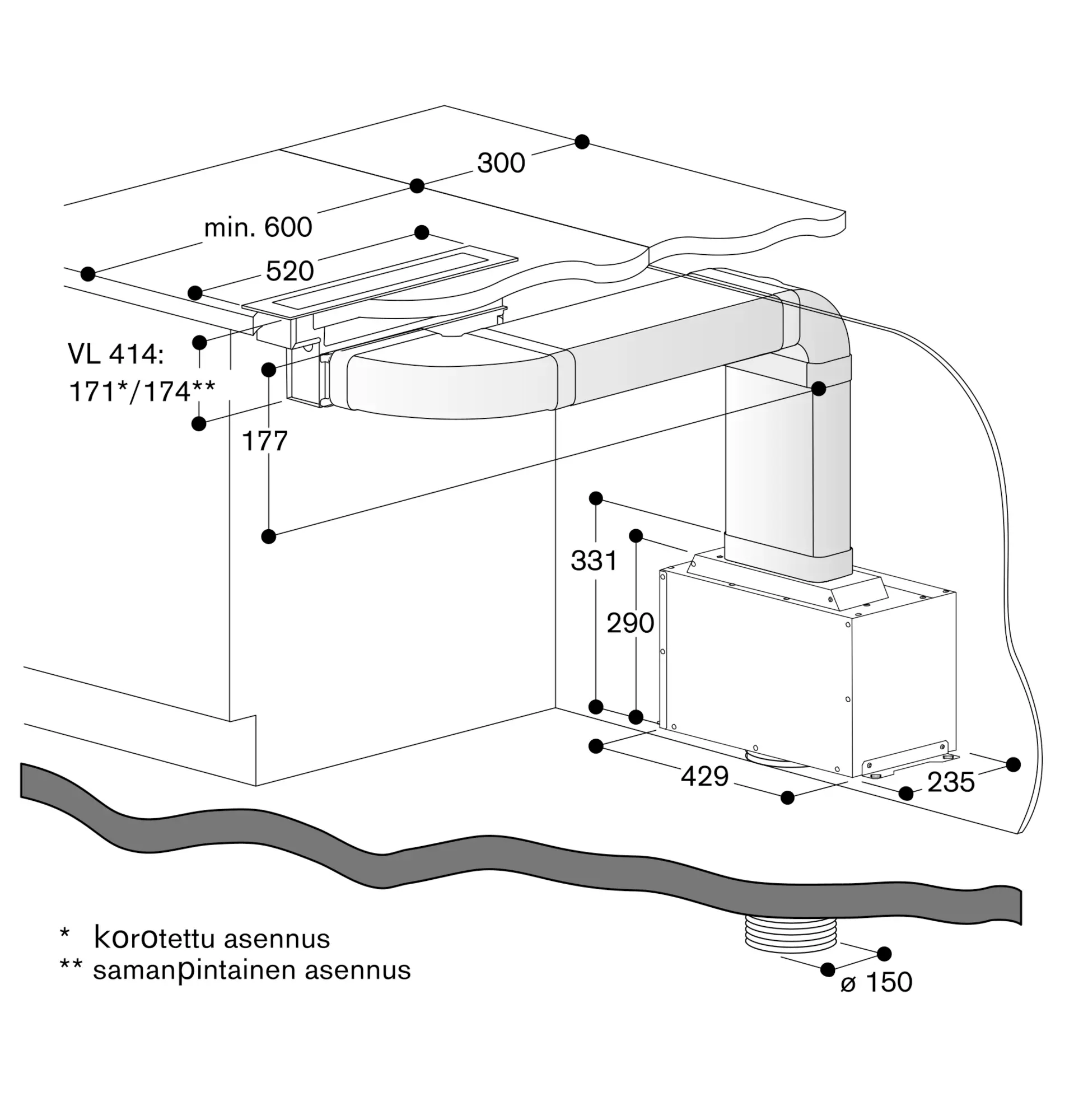 300
min. 600
520
VL 414:
171*/174**
177
331
290
429
235
ø 150

* korotettu asennus
** samanpintainen asennus