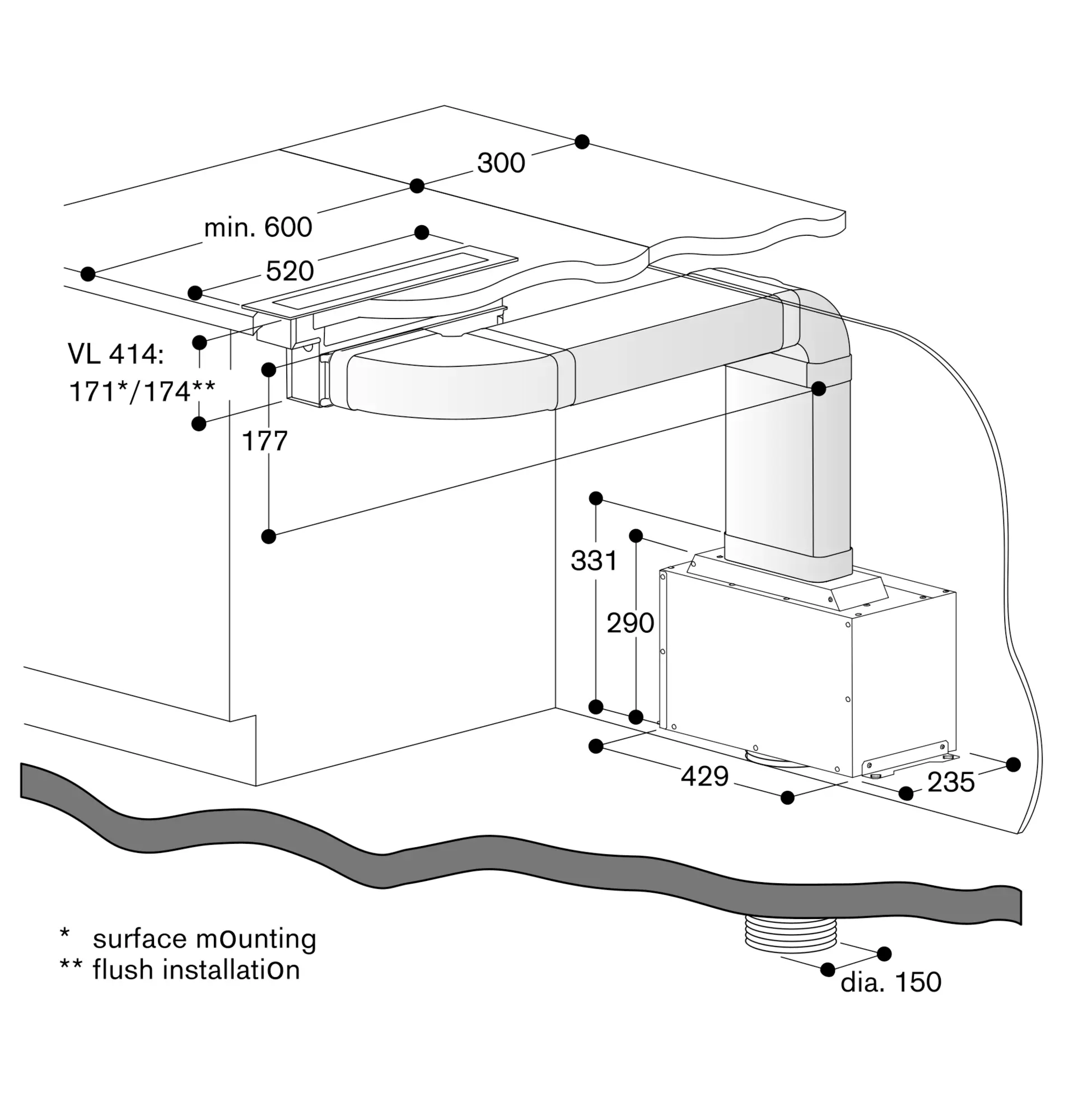 300

min. 600

520

VL 414:
171*/174**

177

331

290

429

235

dia. 150

* surface mounting
** flush installation