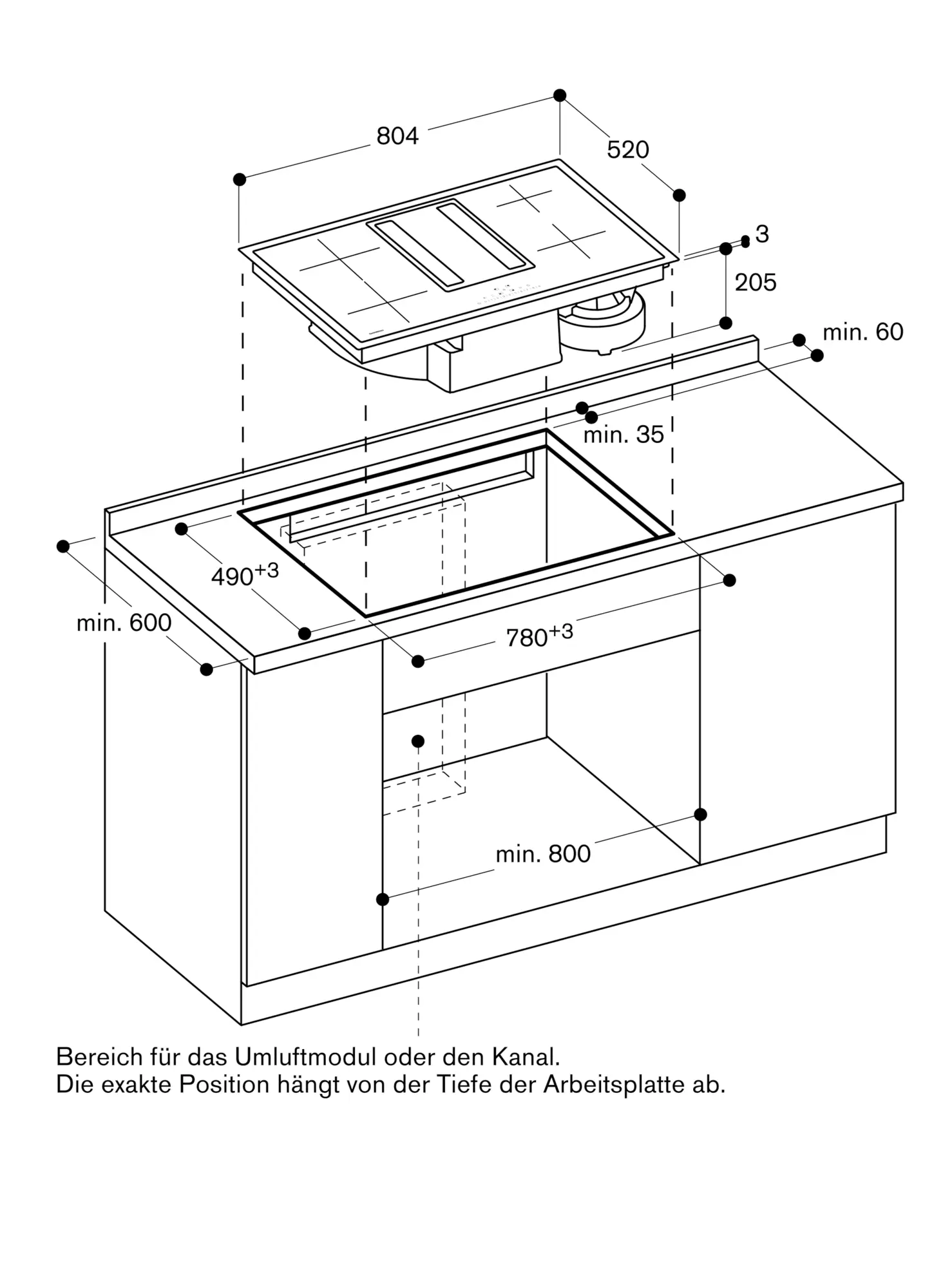 804

520

3

205

min. 60

min. 35

$490^{+3}$

min. 600

$780^{+3}$

min. 800

Bereich für das Umluftmodul oder den Kanal.
Die exakte Position hängt von der Tiefe der Arbeitsplatte ab.