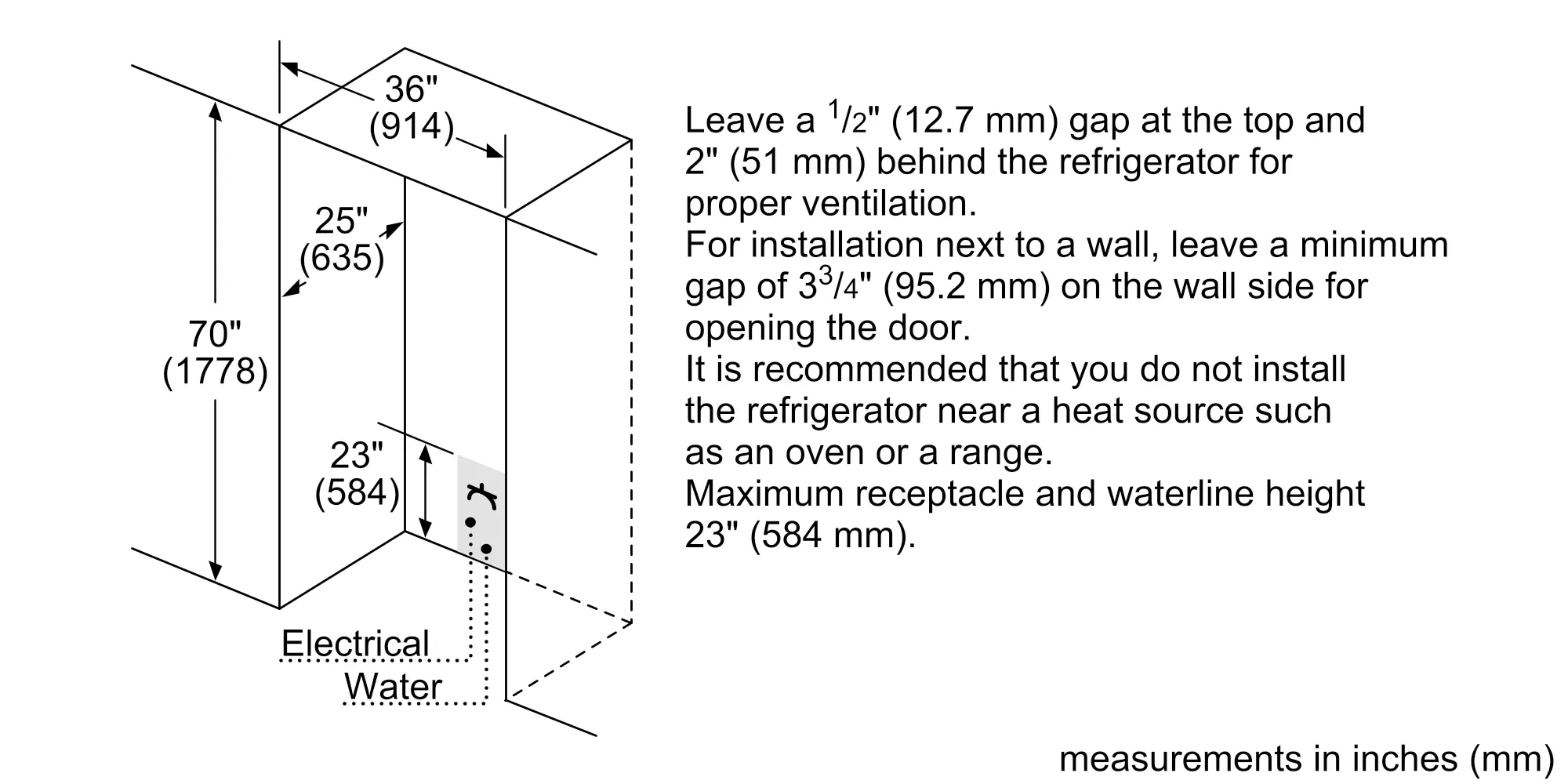 36"
(914)

25"
(635)

70"
(1778)

23"
(584)

Electrical
Water

Leave a $^1/_2$" (12.7 mm) gap at the top and 2" (51 mm) behind the refrigerator for proper ventilation.
For installation next to a wall, leave a minimum gap of $3^3/_4$" (95.2 mm) on the wall side for opening the door.
It is recommended that you do not install the refrigerator near a heat source such as an oven or a range.
Maximum receptacle and waterline height 23" (584 mm).

measurements in inches (mm)