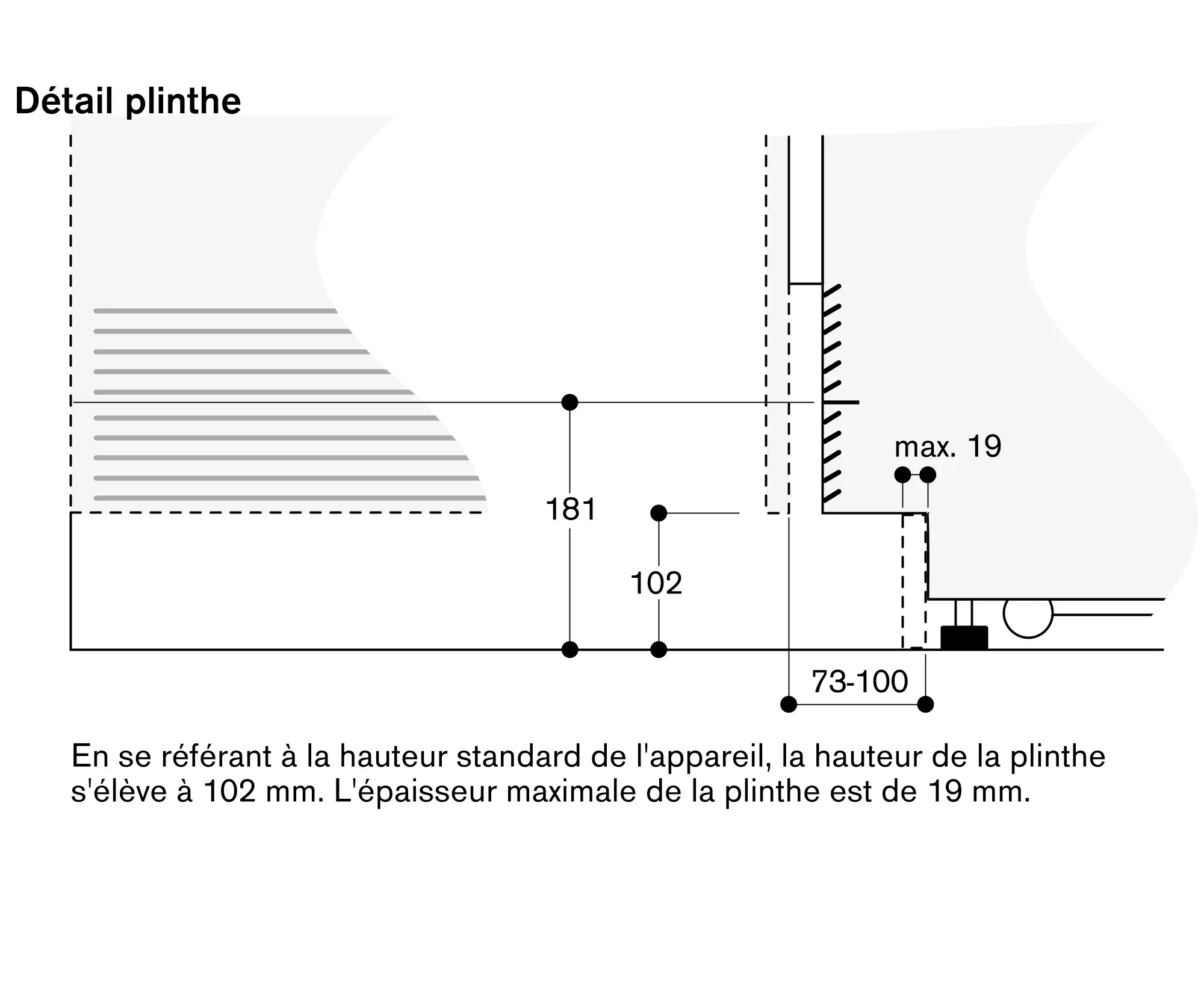 Détail plinthe

max. 19

181

102

73-100

En se référant à la hauteur standard de l'appareil, la hauteur de la plinthe s'élève à 102 mm. L'épaisseur maximale de la plinthe est de 19 mm.