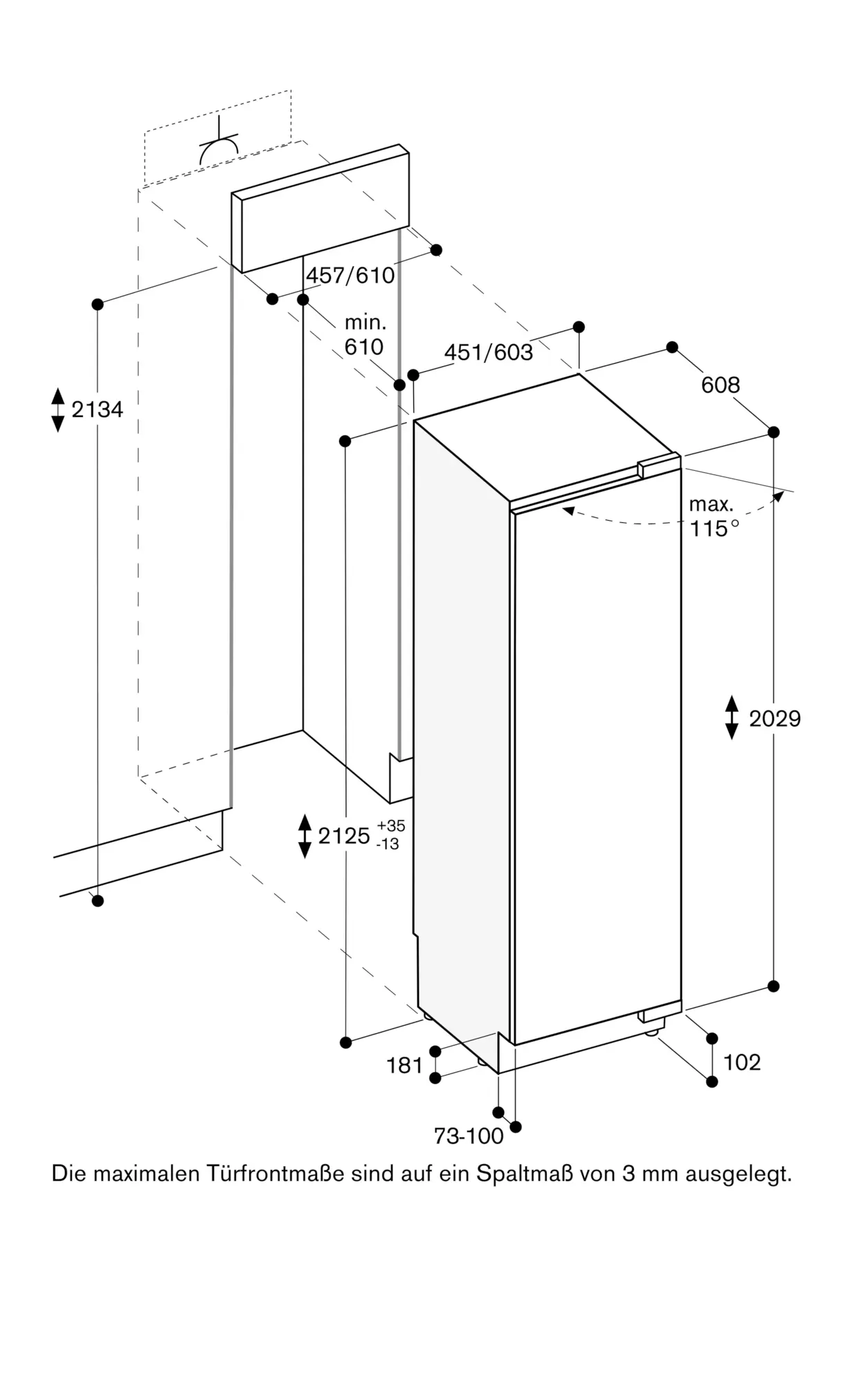 457/610

min.
610

451/603

608

2134

max.
115°

2029

2125 $^{+35}_{-13}$

181

102

73-100

Die maximalen Türfrontmaße sind auf ein Spaltmaß von 3 mm ausgelegt.